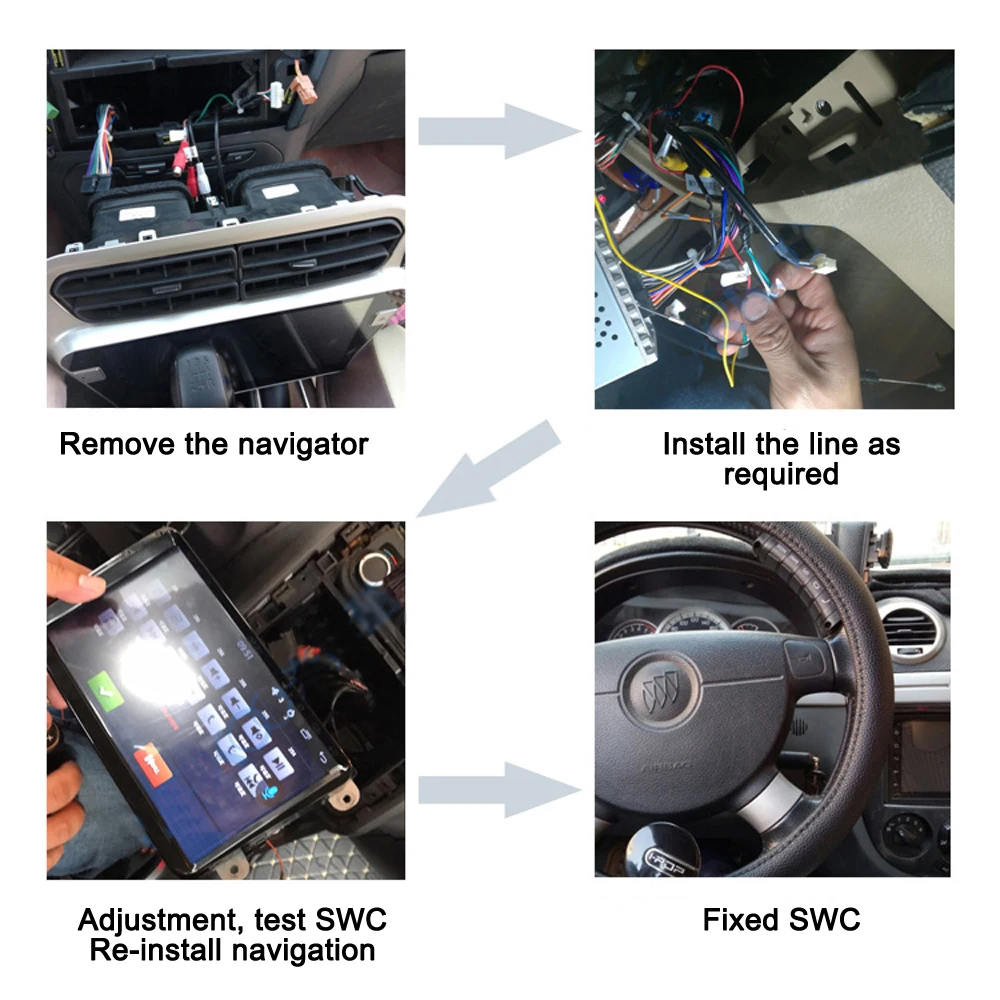 Remove the navigator

Install the line as required

Adjustment, test SWC
Re-install navigation

Fixed SWC