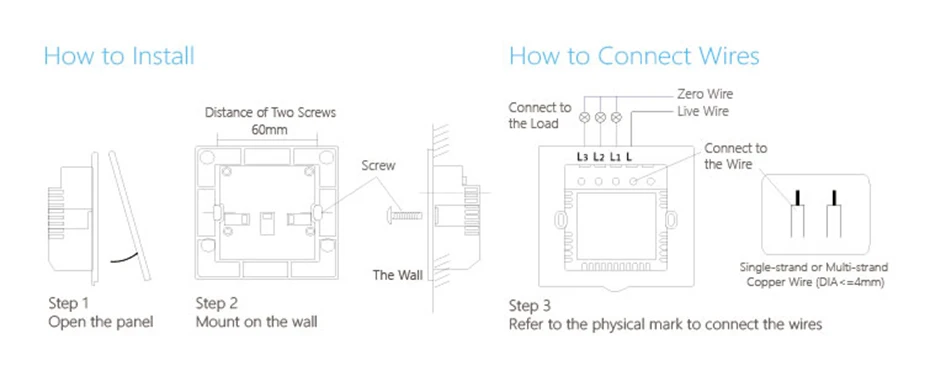 How to Install

Distance of Two Screws
60mm

Screw

The Wall

Step 1
Open the panel

Step 2
Mount on the wall

How to Connect Wires

Connect to the Load

Zero Wire

Live Wire

L3 L2 L1 L

Connect to the Wire

Single-strand or Multi-strand Copper Wire (DIA<=4mm)

Step 3
Refer to the physical mark to connect the wires