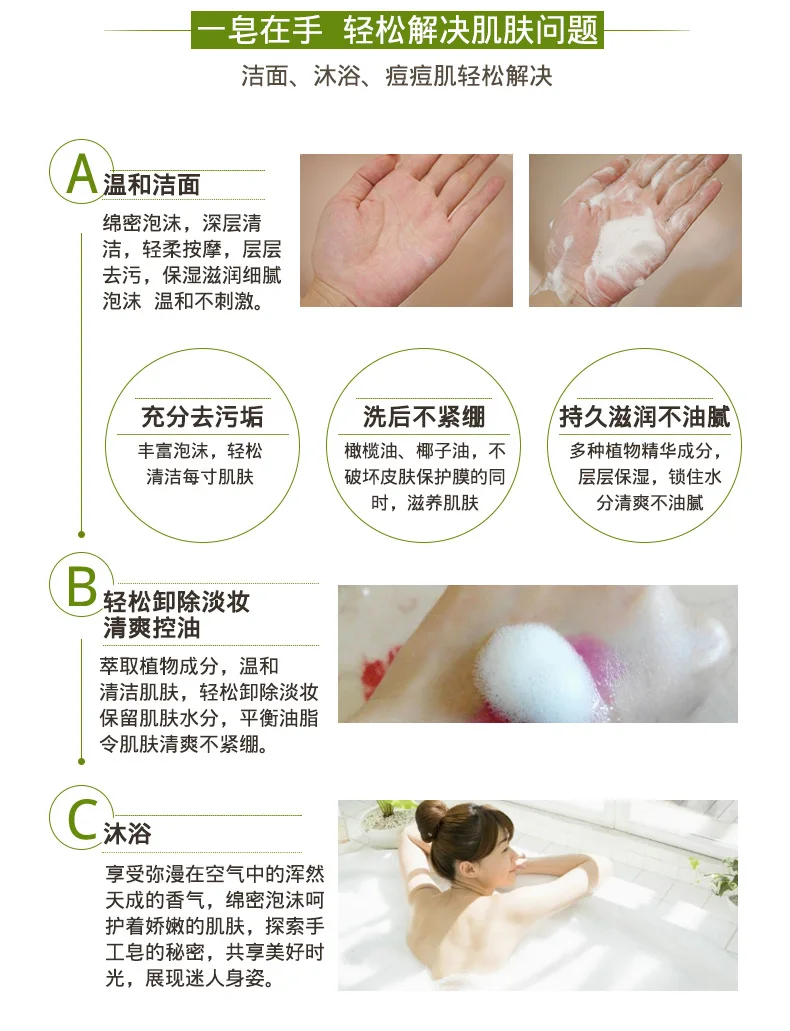 一皂在手 轻松解决肌肤问题

洁面、沐浴、痘痘肌轻松解决

A 温和洁面

绵密泡沫，深层清洁，轻柔按摩，层层去污，保湿滋润细腻泡沫 温和不刺激。

充分去污垢

丰富泡沫，轻松清洁每寸肌肤

洗后不紧绷

橄榄油、椰子油，不破坏皮肤保护膜的同时，滋养肌肤

持久滋润不油腻

多种植物精华成分，层层保湿，锁住水分清爽不油腻

B 轻松卸除淡妆 清爽控油

萃取植物成分，温和清洁肌肤，轻松卸除淡妆保留肌肤水分，平衡油脂令肌肤清爽不紧绷。

C 沐浴

享受弥漫在空气中的浑然天成的香气，绵密泡沫呵护着娇嫩的肌肤，探索手工皂的秘密，共享美好时光，展现迷人身姿。