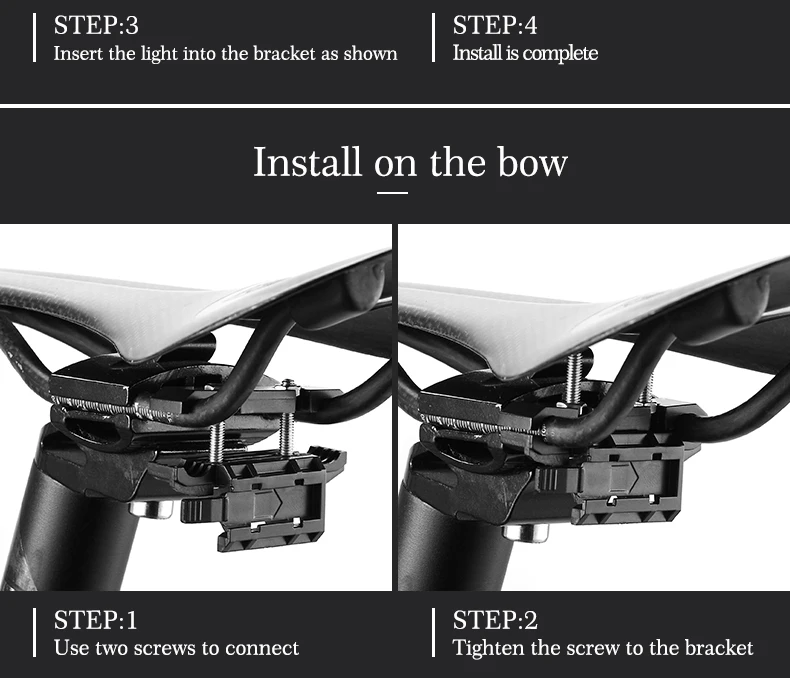 STEP:3
Insert the light into the bracket as shown

STEP:4
Install is complete

Install on the bow

STEP:1
Use two screws to connect

STEP:2
Tighten the screw to the bracket