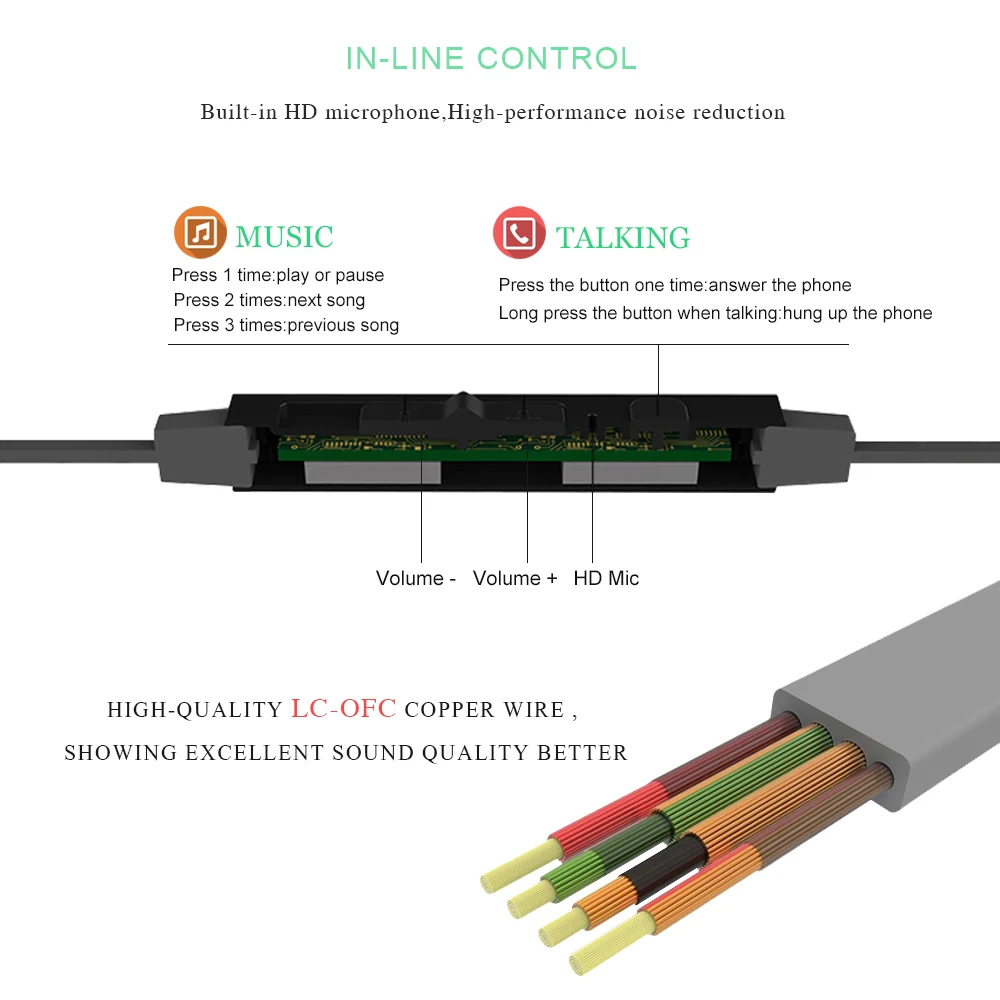 IN-LINE CONTROL

Built-in HD microphone,High-performance noise reduction

MUSIC

Press 1 time:play or pause
Press 2 times:next song
Press 3 times:previous song

TALKING

Press the button one time:answer the phone
Long press the button when talking:hung up the phone

Volume - Volume + HD Mic

HIGH-QUALITY LC-OFC COPPER WIRE ,
SHOWING EXCELLENT SOUND QUALITY BETTER