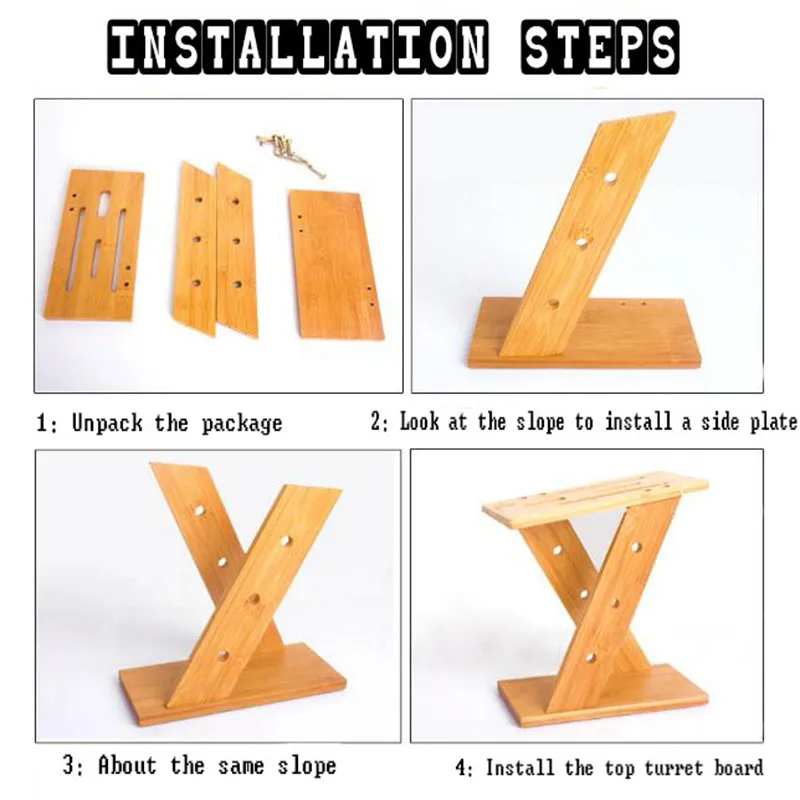 INSTALLATION STEPS

1: Unpack the package

2: Look at the slope to install a side plate

3: About the same slope

4: Install the top turret board