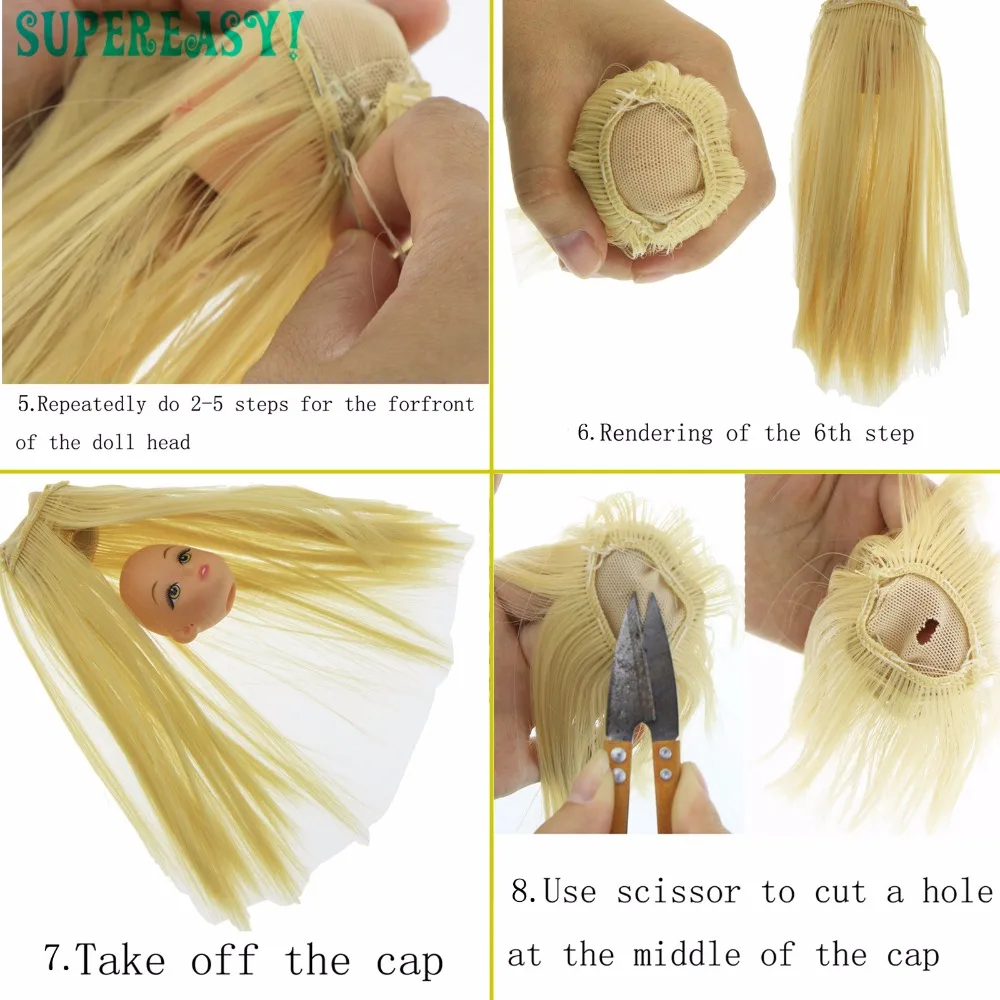 SUPEREASY!

5.Repeatedly do 2-5 steps for the forfront of the doll head

6.Rendering of the 6th step

7.Take off the cap

8.Use scissor to cut a hole at the middle of the cap