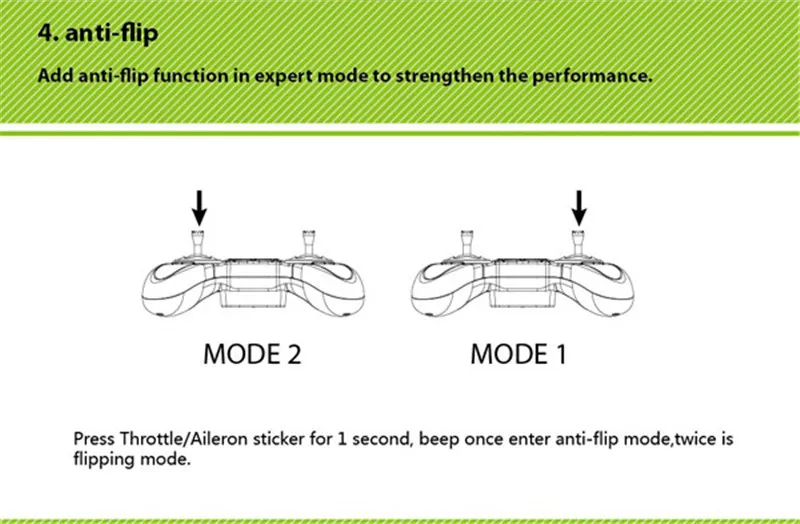 4. anti-flip

Add anti-flip function in expert mode to strengthen the performance.

MODE 2

MODE 1

Press Throttle/Aileron sticker for 1 second, beep once enter anti-flip mode,twice is flipping mode.