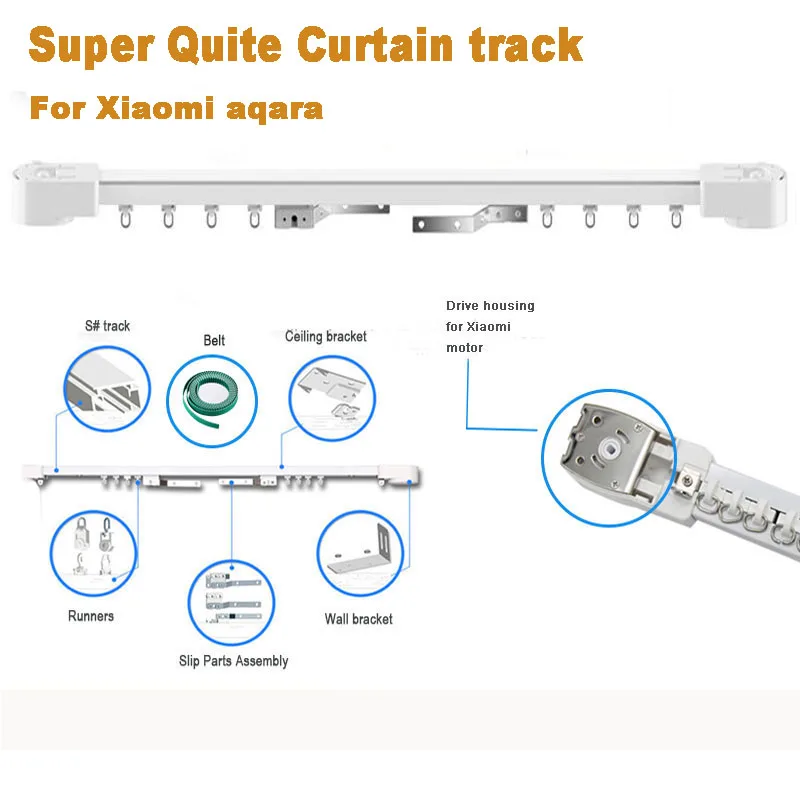 Super Quite Curtain track

For Xiaomi aqara

S# track

Belt

Ceiling bracket

Drive housing for Xiaomi motor

Runners

Slip Parts Assembly

Wall bracket