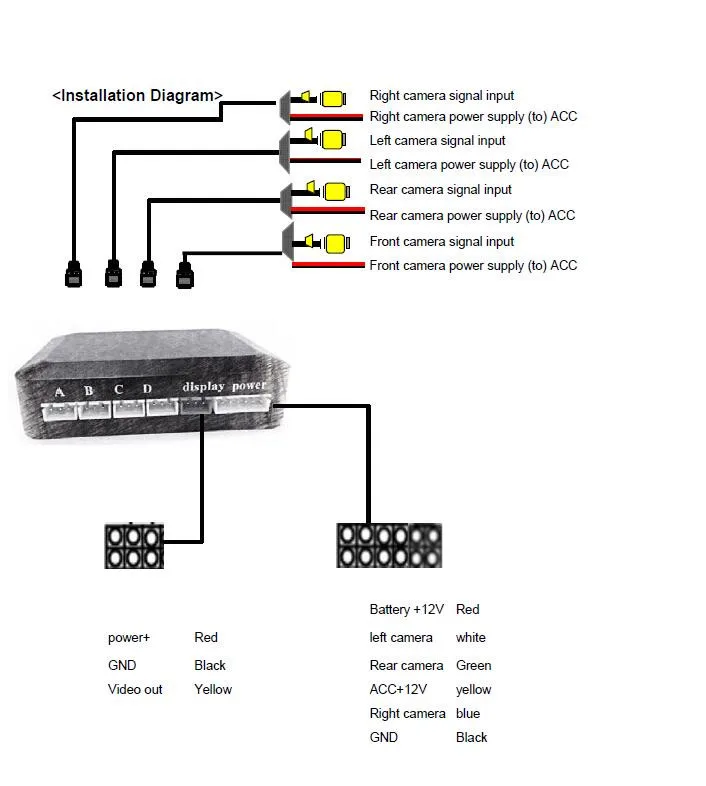 <Installation Diagram>

Right camera signal input
Right camera power supply (to) ACC
Left camera signal input
Left camera power supply (to) ACC
Rear camera signal input
Rear camera power supply (to) ACC
Front camera signal input
Front camera power supply (to) ACC

A B C D display power

| | |
|---|---|
| power+ | Red |
| GND | Black |
| Video out | Yellow |

| | |
|---|---|
| Battery +12V | Red |
| left camera | white |
| Rear camera | Green |
| ACC+12V | yellow |
| Right camera | blue |
| GND | Black |