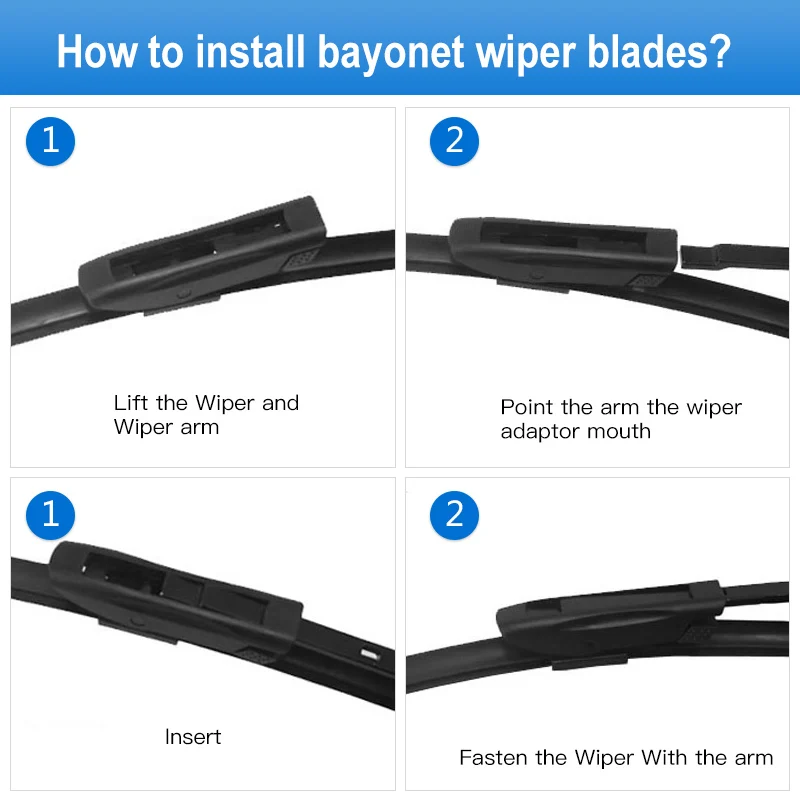 How to install bayonet wiper blades?

1

Lift the Wiper and Wiper arm

2

Point the arm the wiper adaptor mouth

1

Insert

2

Fasten the Wiper With the arm