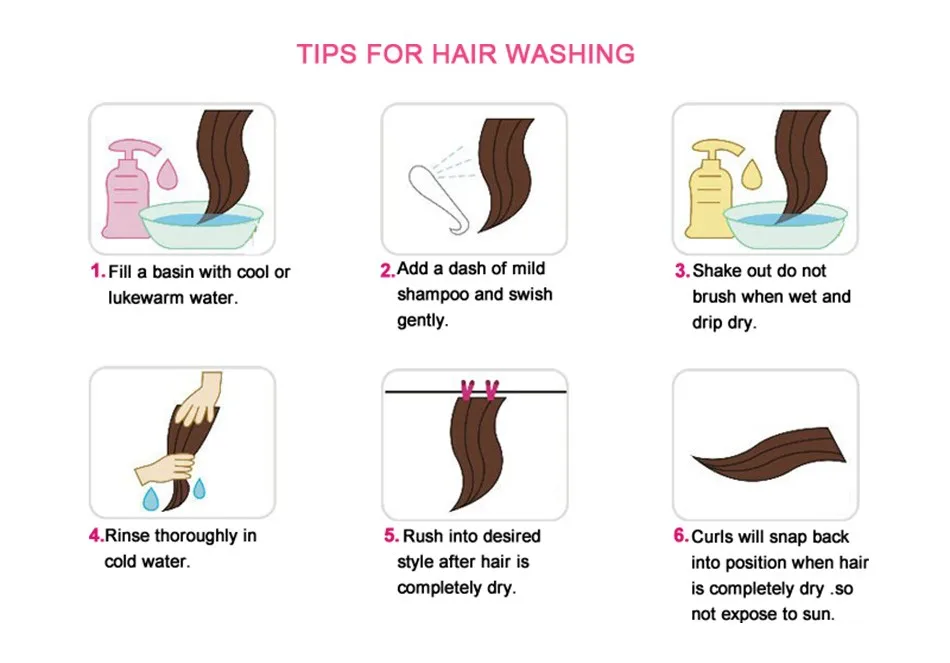 TIPS FOR HAIR WASHING

1. Fill a basin with cool or lukewarm water.

2. Add a dash of mild shampoo and swish gently.

3. Shake out do not brush when wet and drip dry.

4. Rinse thoroughly in cold water.

5. Rush into desired style after hair is completely dry.

6. Curls will snap back into position when hair is completely dry .so not expose to sun.