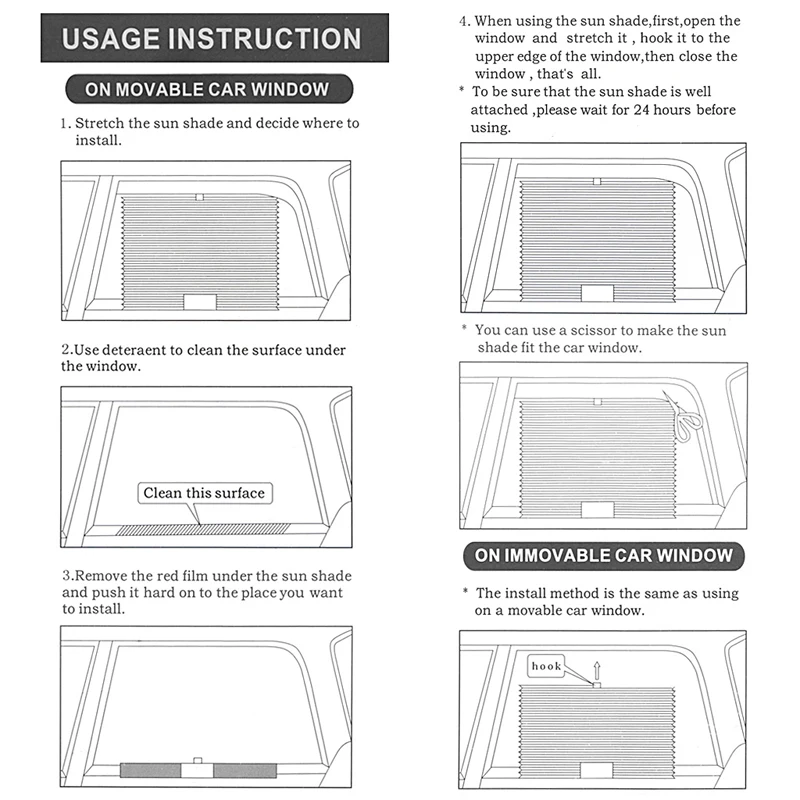 USAGE INSTRUCTION

ON MOVABLE CAR WINDOW

1. Stretch the sun shade and decide where to install.

2.Use deteraent to clean the surface under the window.

Clean this surface

3.Remove the red film under the sun shade and push it hard on to the place you want to install.

4. When using the sun shade,first,open the window and stretch it , hook it to the upper edge of the window,then close the window , that's all.

* To be sure that the sun shade is well attached ,please wait for 24 hours before using.

* You can use a scissor to make the sun shade fit the car window.

ON IMMOVABLE CAR WINDOW

* The install method is the same as using on a movable car window.

hook