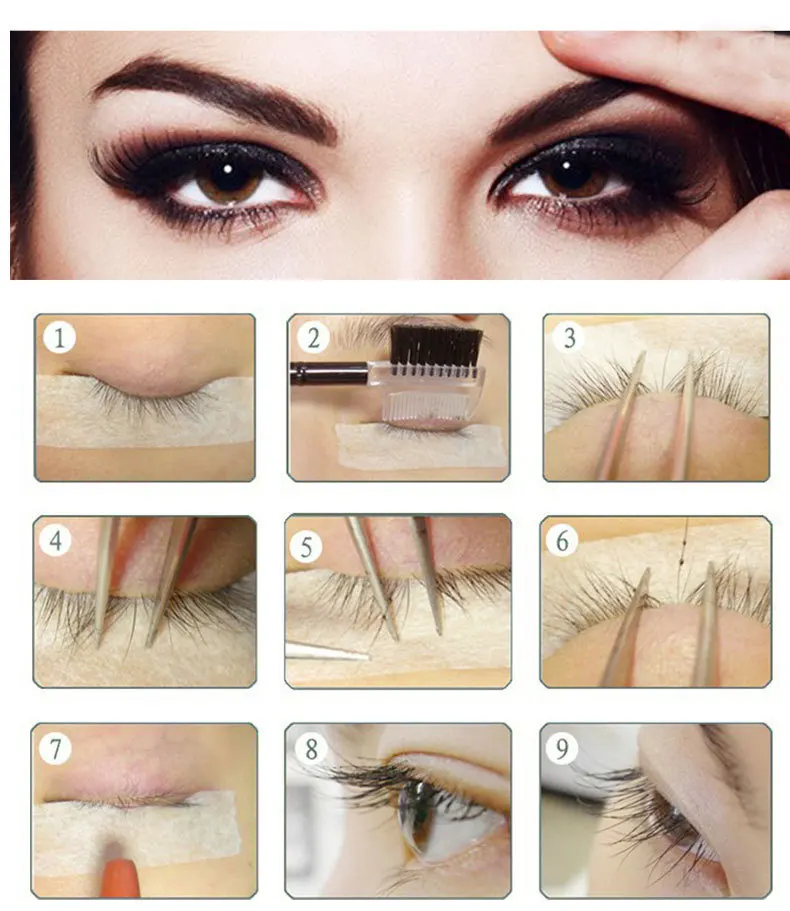 1
2
3
4
5
6
7
8
9