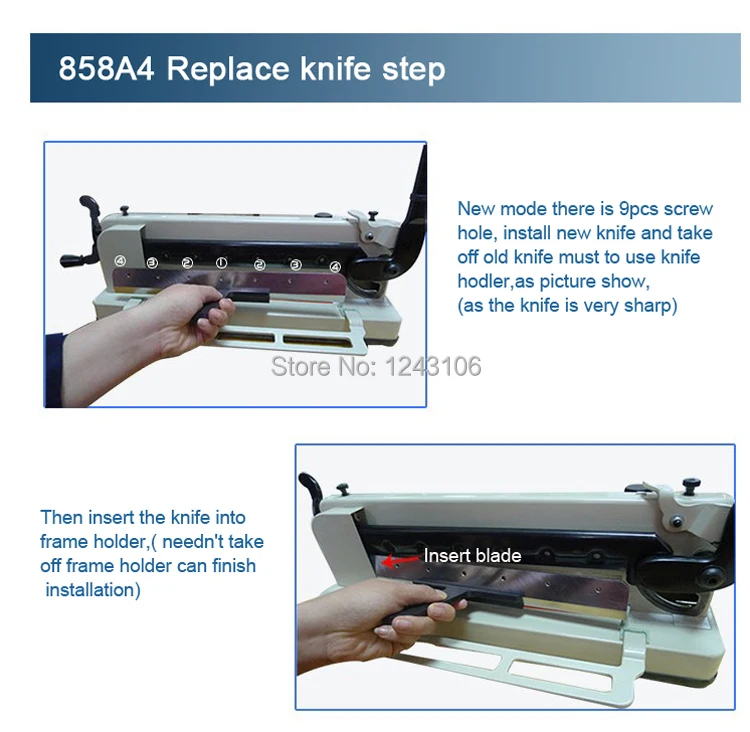 858A4 Replace knife step

④ ③ ② ① ② ③ ④

New mode there is 9pcs screw hole, install new knife and take off old knife must to use knife hodler,as picture show, (as the knife is very sharp)

Store No: 1243106

Then insert the knife into frame holder,( needn't take off frame holder can finish installation)

Insert blade