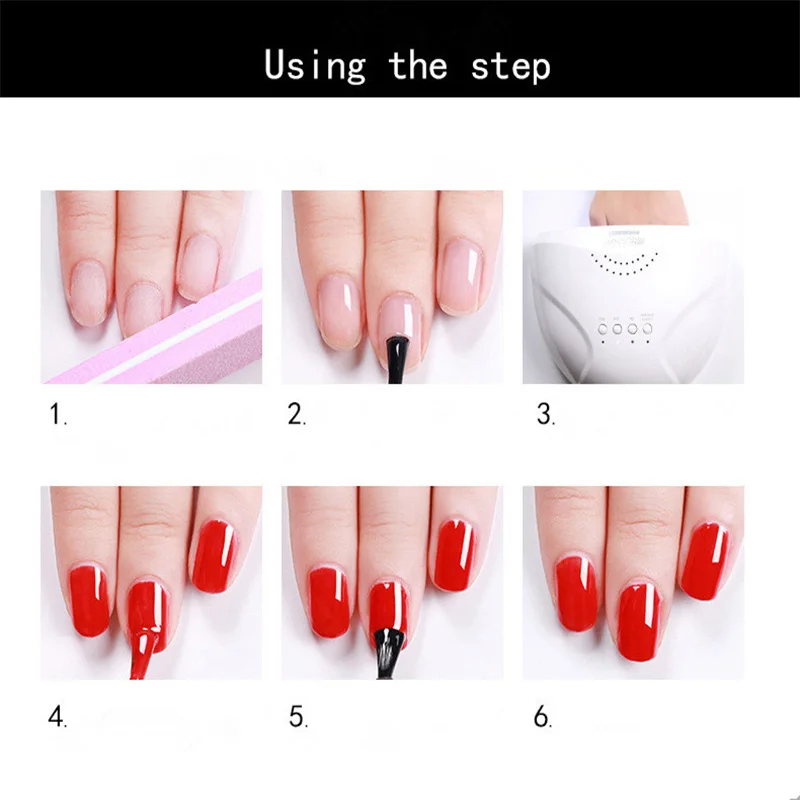 Using the step

1.

2.

3.

4.

5.

6.