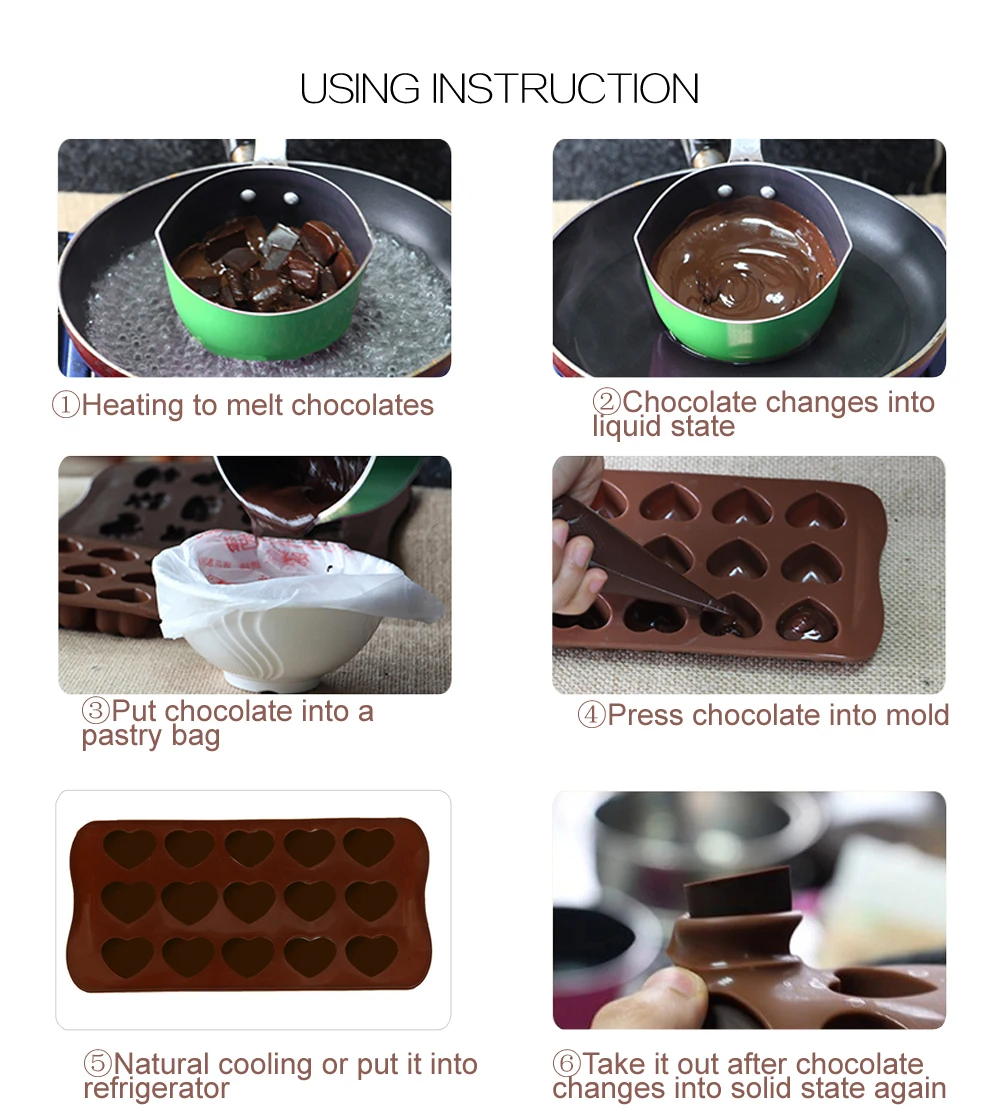 USING INSTRUCTION

①Heating to melt chocolates

②Chocolate changes into liquid state

③Put chocolate into a pastry bag

④Press chocolate into mold

⑤Natural cooling or put it into refrigerator

⑥Take it out after chocolate changes into solid state again