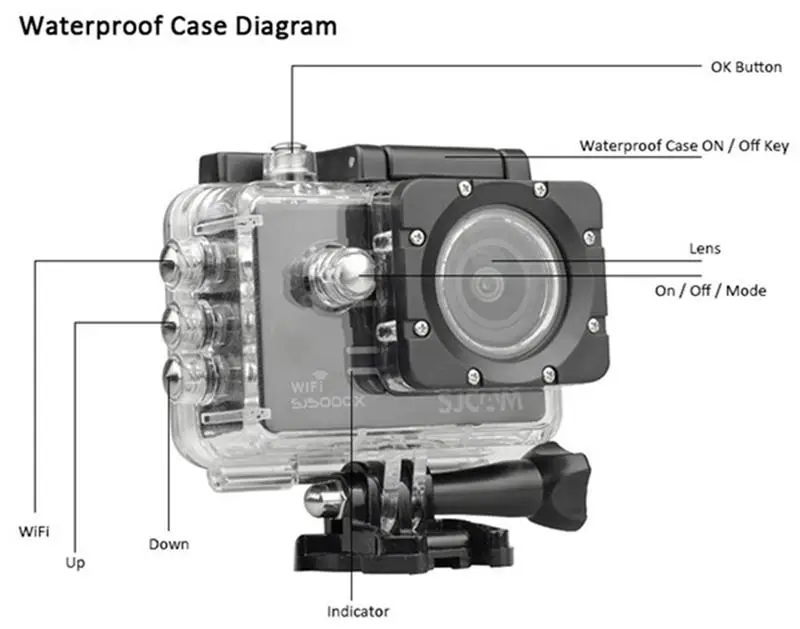 Waterproof Case Diagram

OK Button

Waterproof Case ON / Off Key

Lens

On / Off / Mode

WiFi
SJ5000X

SJCAM

WiFi

Up

Down

Indicator