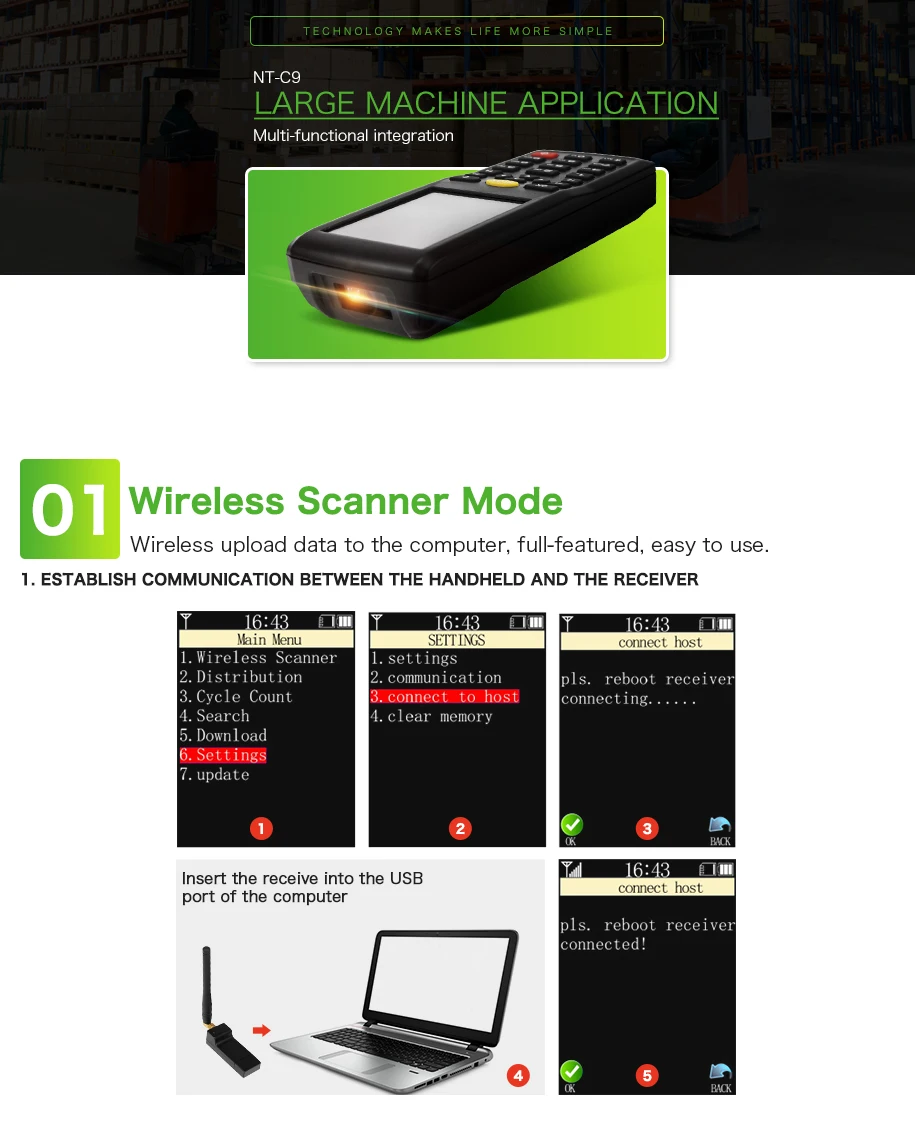 TECHNOLOGY MAKES LIFE MORE SIMPLE

NT-C9
LARGE MACHINE APPLICATION
Multi-functional integration

01 Wireless Scanner Mode
Wireless upload data to the computer, full-featured, easy to use.

1. ESTABLISH COMMUNICATION BETWEEN THE HANDHELD AND THE RECEIVER

16:43
Main Menu
1. Wireless Scanner
2. Distribution
3. Cycle Count
4. Search
5. Download
6. Settings
7. update
1

16:43
SETTINGS
1. settings
2. communication
3. connect to host
4. clear memory
2

16:43
connect host
pls. reboot receiver
connecting......
OK
3
BACK

Insert the receive into the USB port of the computer
4

16:43
connect host
pls. reboot receiver
connected!
OK
5
BACK