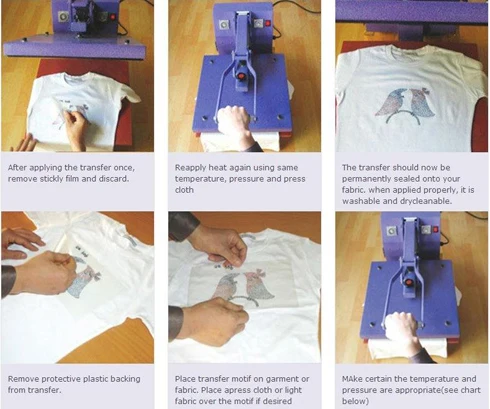 After applying the transfer once, remove stickly film and discard.

Reapply heat again using same temperature, pressure and press cloth

The transfer should now be permanently sealed onto your fabric. when applied properly, it is washable and drycleanable.

Remove protective plastic backing from transfer.

Place transfer motif on garment or fabric. Place apress cloth or light fabric over the motif if desired

MAke certain the temperature and pressure are appropriate(see chart below)