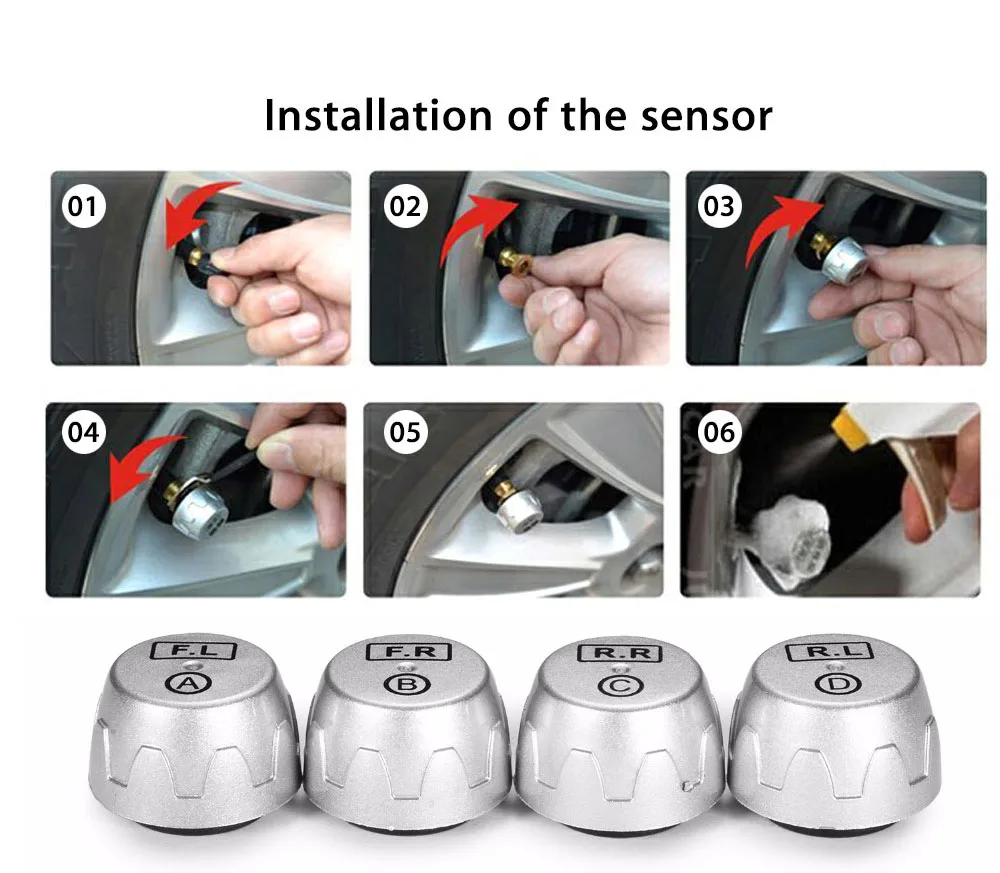 Installation of the sensor

01

02

03

04

05

06

F.L
A

F.R
B

R.R
C

R.L
D