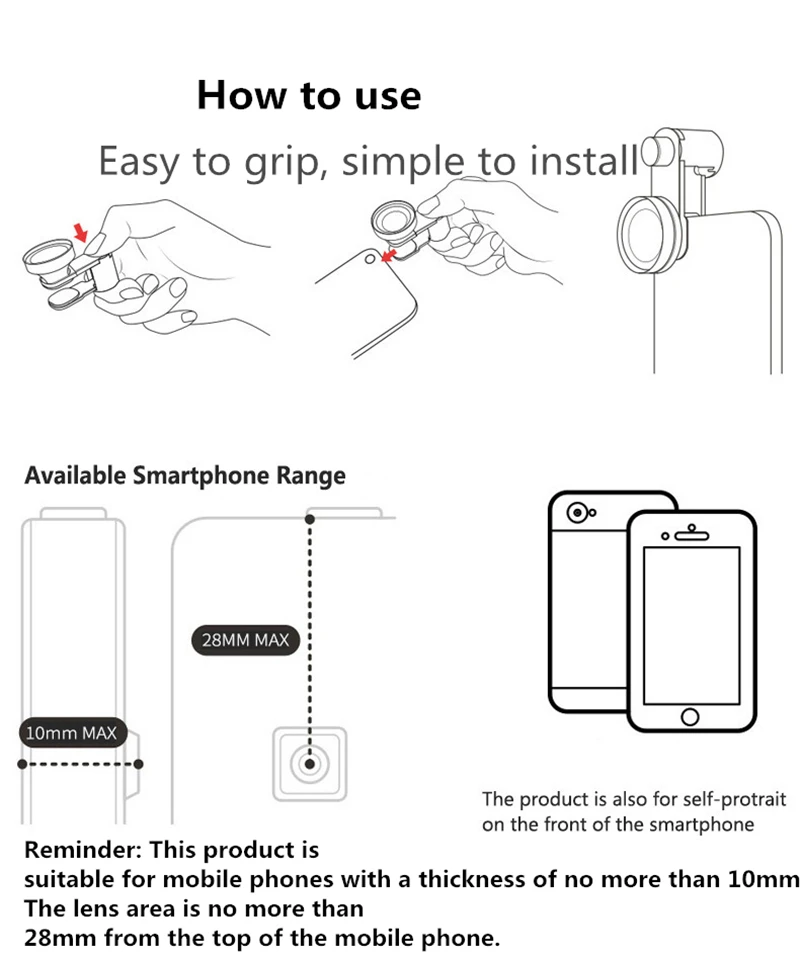 How to use

Easy to grip, simple to install

Available Smartphone Range

28MM MAX

10mm MAX

The product is also for self-protrait on the front of the smartphone

Reminder: This product is
suitable for mobile phones with a thickness of no more than 10mm
The lens area is no more than
28mm from the top of the mobile phone.