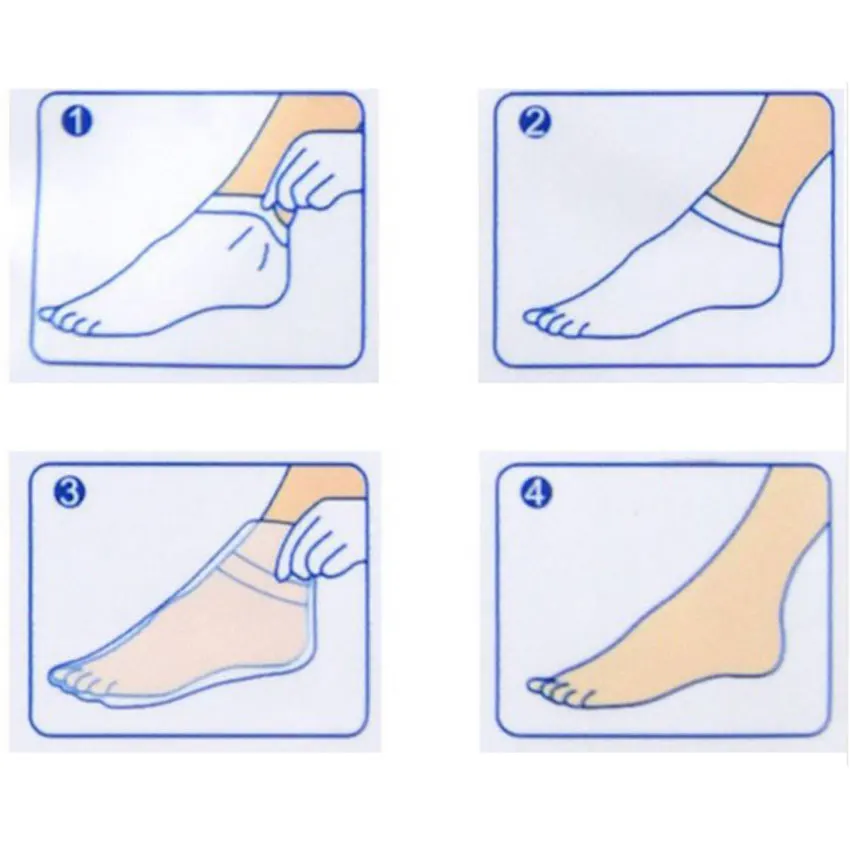 1

2

3

4