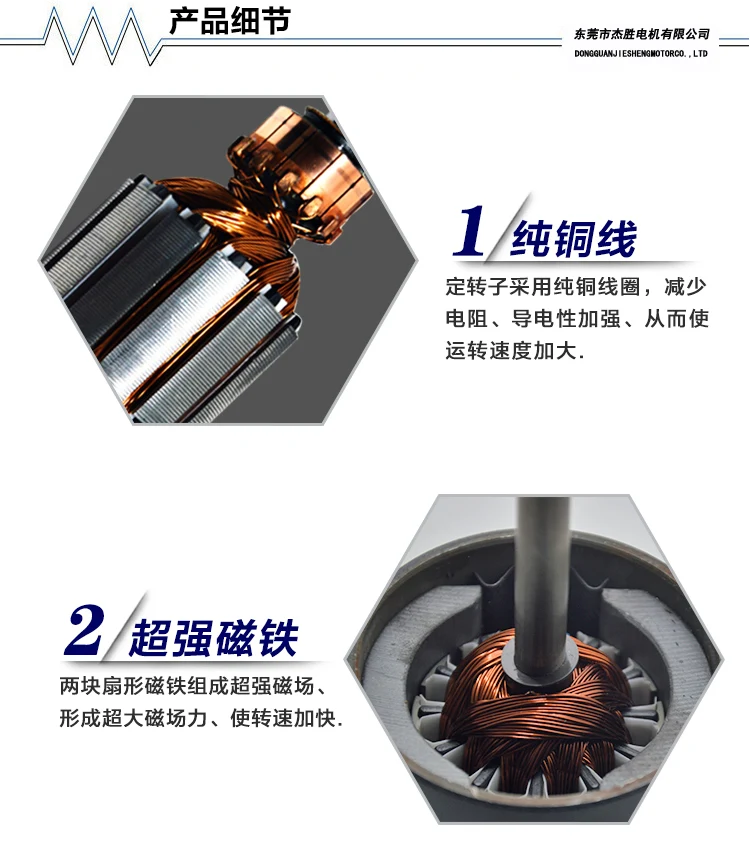 产品细节

东莞市杰胜电机有限公司
DONGGUANJIESHENGMOTORCO.,LTD

1 纯铜线

定转子采用纯铜线圈，减少电阻、导电性加强、从而使运转速度加大.

2 超强磁铁

两块扇形磁铁组成超强磁场、形成超大磁场力、使转速加快.