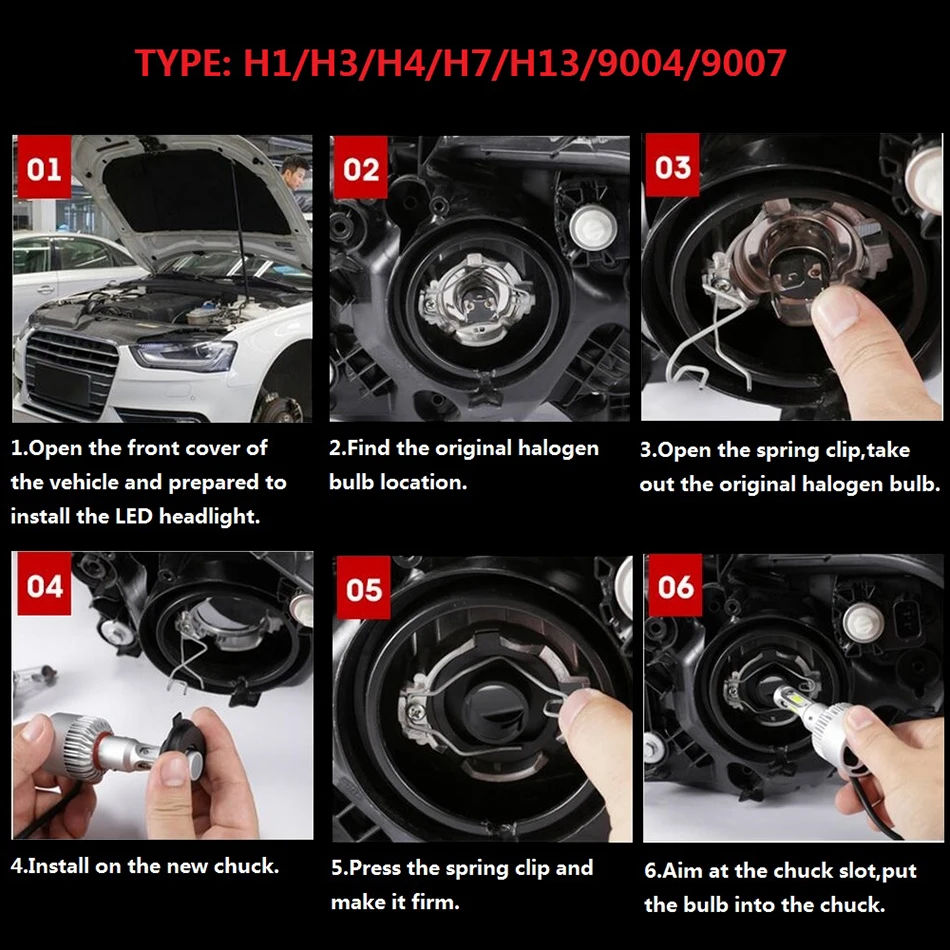 TYPE: H1/H3/H4/H7/H13/9004/9007

01

1.Open the front cover of the vehicle and prepared to install the LED headlight.

02

2.Find the original halogen bulb location.

03

3.Open the spring clip,take out the original halogen bulb.

04

4.Install on the new chuck.

05

5.Press the spring clip and make it firm.

06

6.Aim at the chuck slot,put the bulb into the chuck.