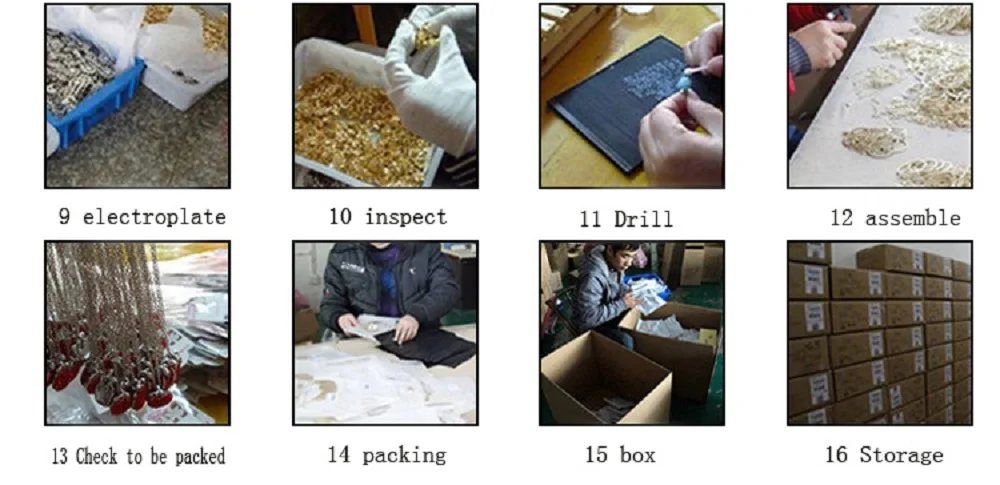 9 electroplate

10 inspect

11 Drill

12 assemble

13 Check to be packed

14 packing

15 box

16 Storage