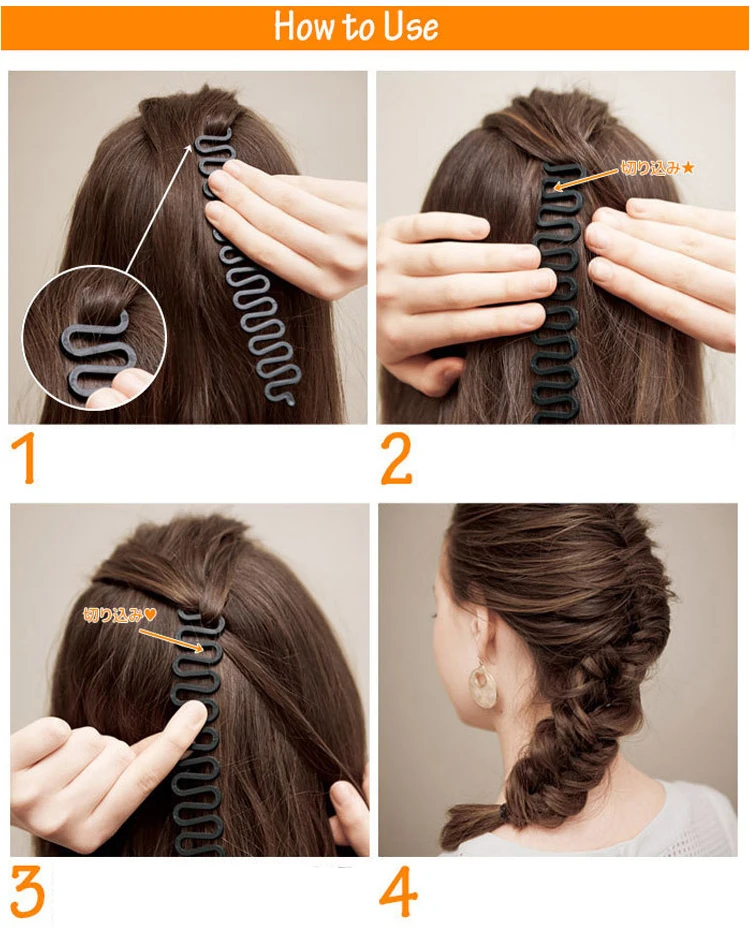 How to Use

1

切り込み★

2

切り込み♥

3

4