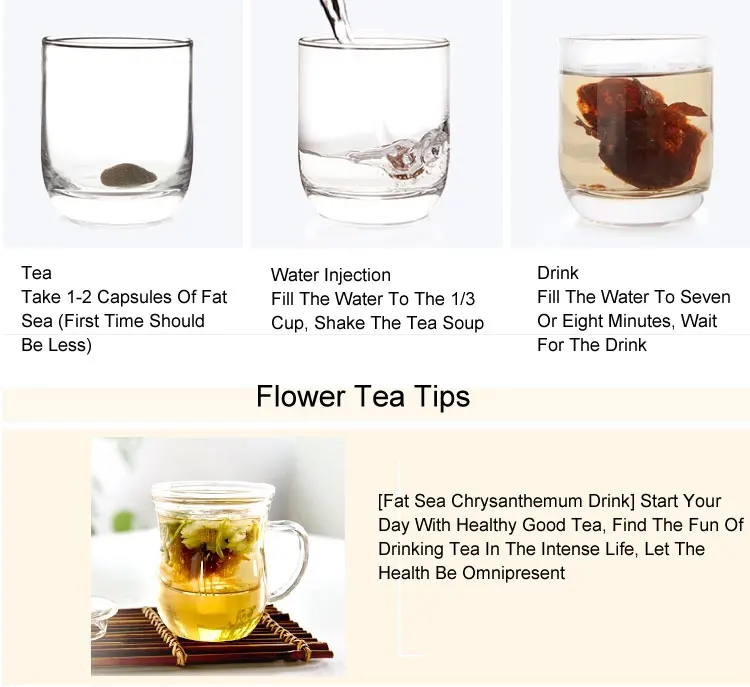 Tea
Take 1-2 Capsules Of Fat Sea (First Time Should Be Less)

Water Injection
Fill The Water To The 1/3 Cup, Shake The Tea Soup

Drink
Fill The Water To Seven Or Eight Minutes, Wait For The Drink

Flower Tea Tips

[Fat Sea Chrysanthemum Drink] Start Your Day With Healthy Good Tea, Find The Fun Of Drinking Tea In The Intense Life, Let The Health Be Omnipresent