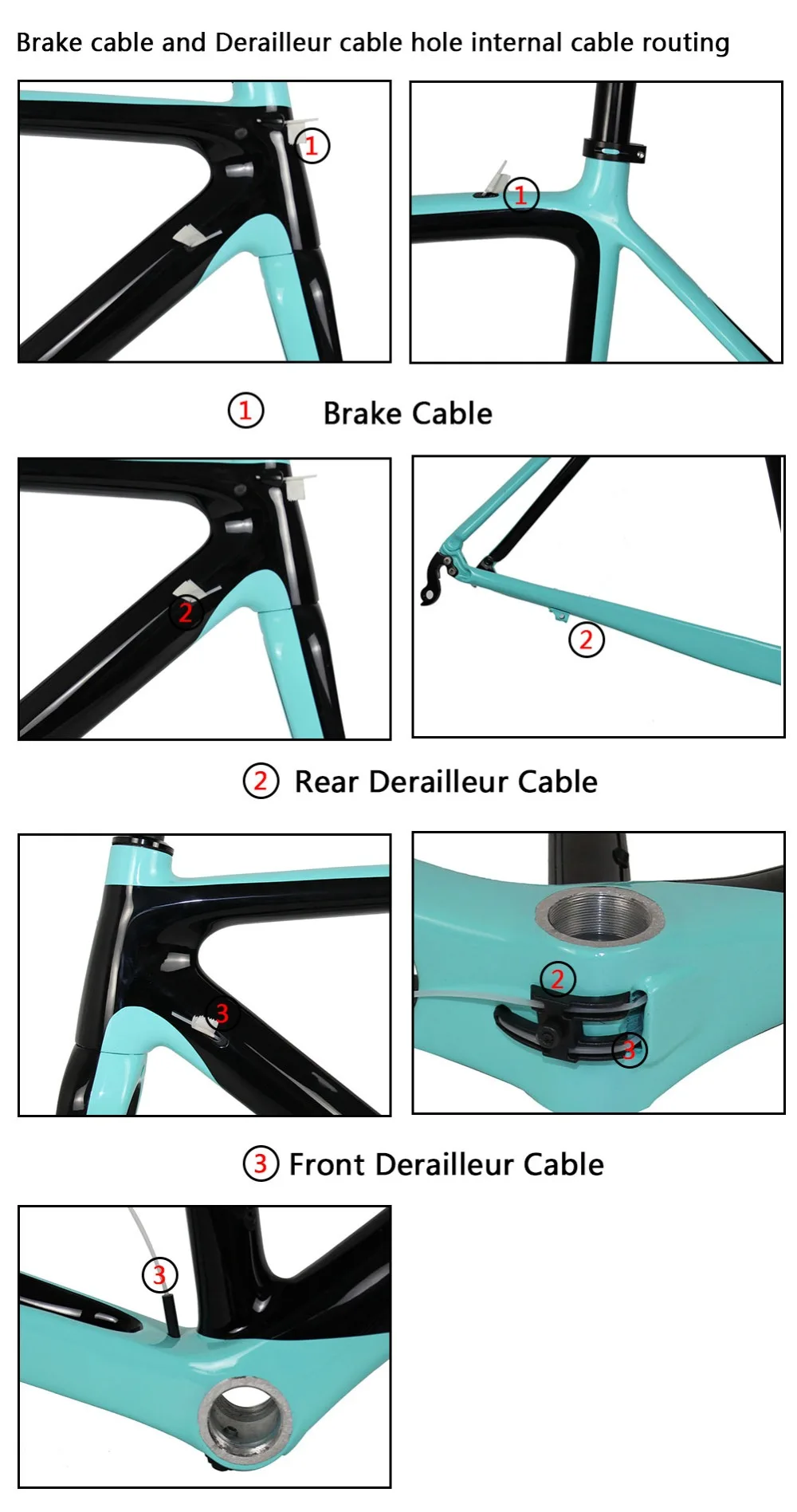 Brake cable and Derailleur cable hole internal cable routing

1

1

1 Brake Cable

2

2

2 Rear Derailleur Cable

3

2

3

3 Front Derailleur Cable

3