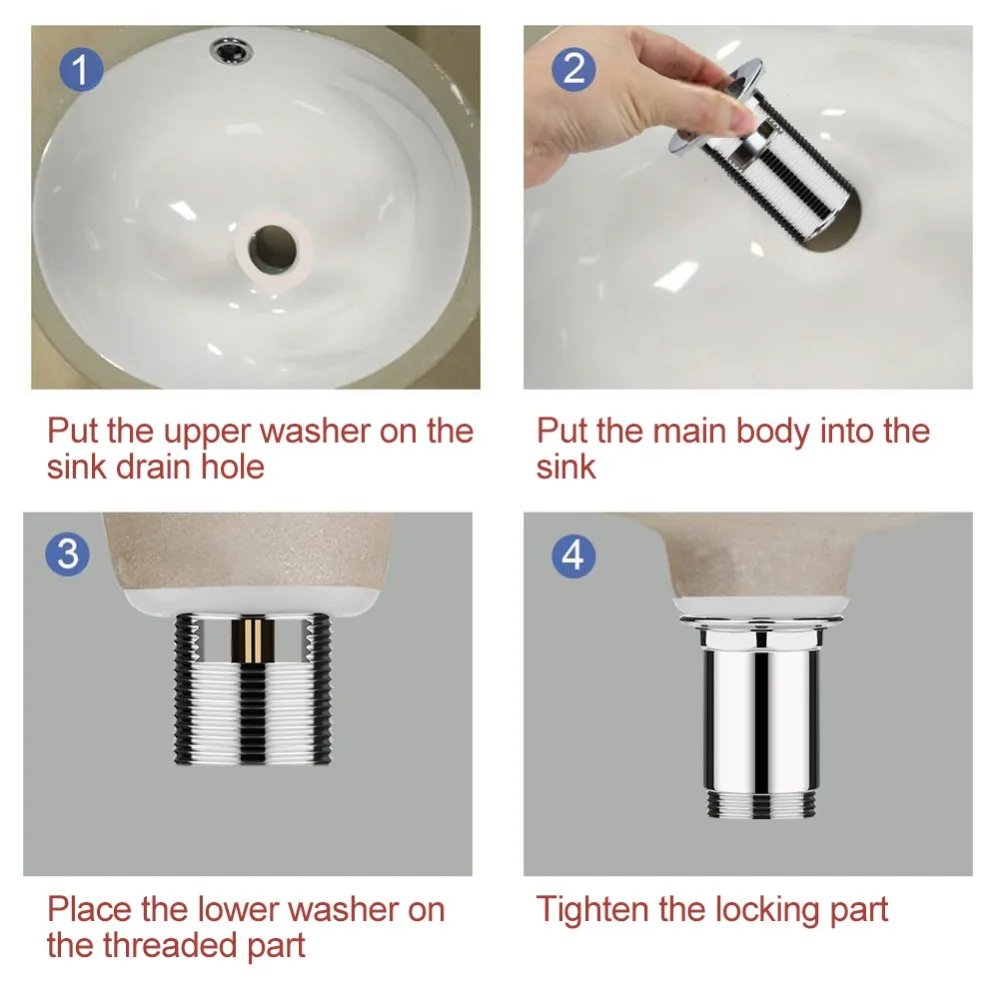 1

Put the upper washer on the sink drain hole

2

Put the main body into the sink

3

Place the lower washer on the threaded part

4

Tighten the locking part