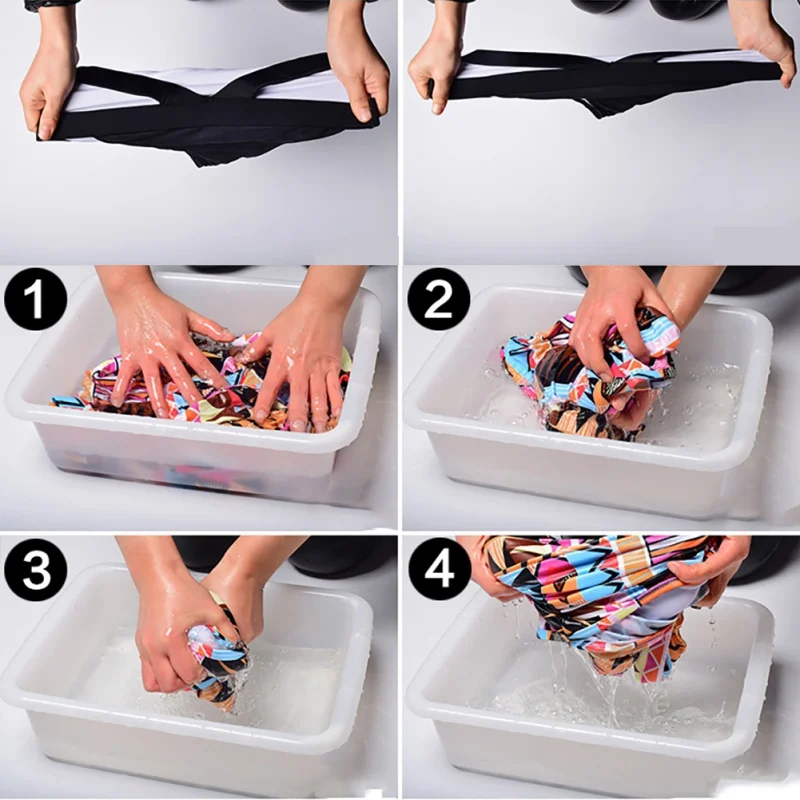 1
2
3
4