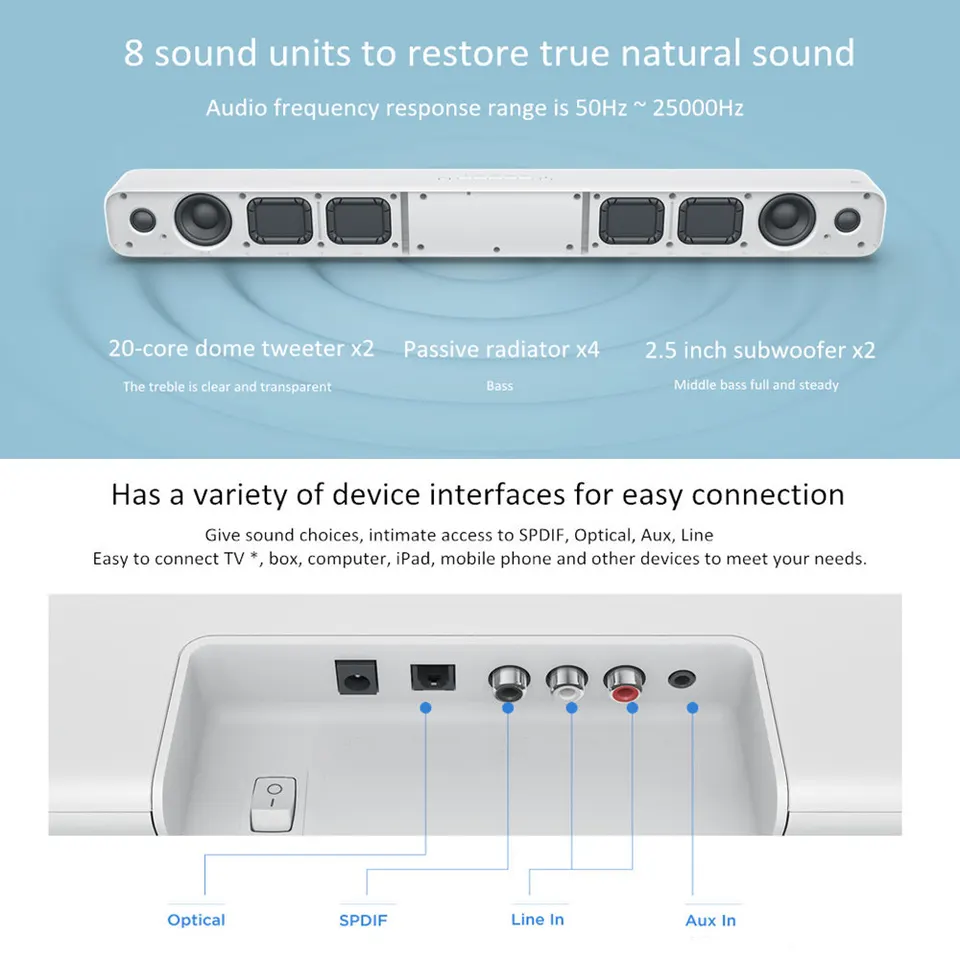 8 sound units to restore true natural sound

Audio frequency response range is 50Hz ~ 25000Hz

20-core dome tweeter x2
The treble is clear and transparent

Passive radiator x4
Bass

2.5 inch subwoofer x2
Middle bass full and steady

Has a variety of device interfaces for easy connection

Give sound choices, intimate access to SPDIF, Optical, Aux, Line
Easy to connect TV *, box, computer, iPad, mobile phone and other devices to meet your needs.

Optical

SPDIF

Line In

Aux In