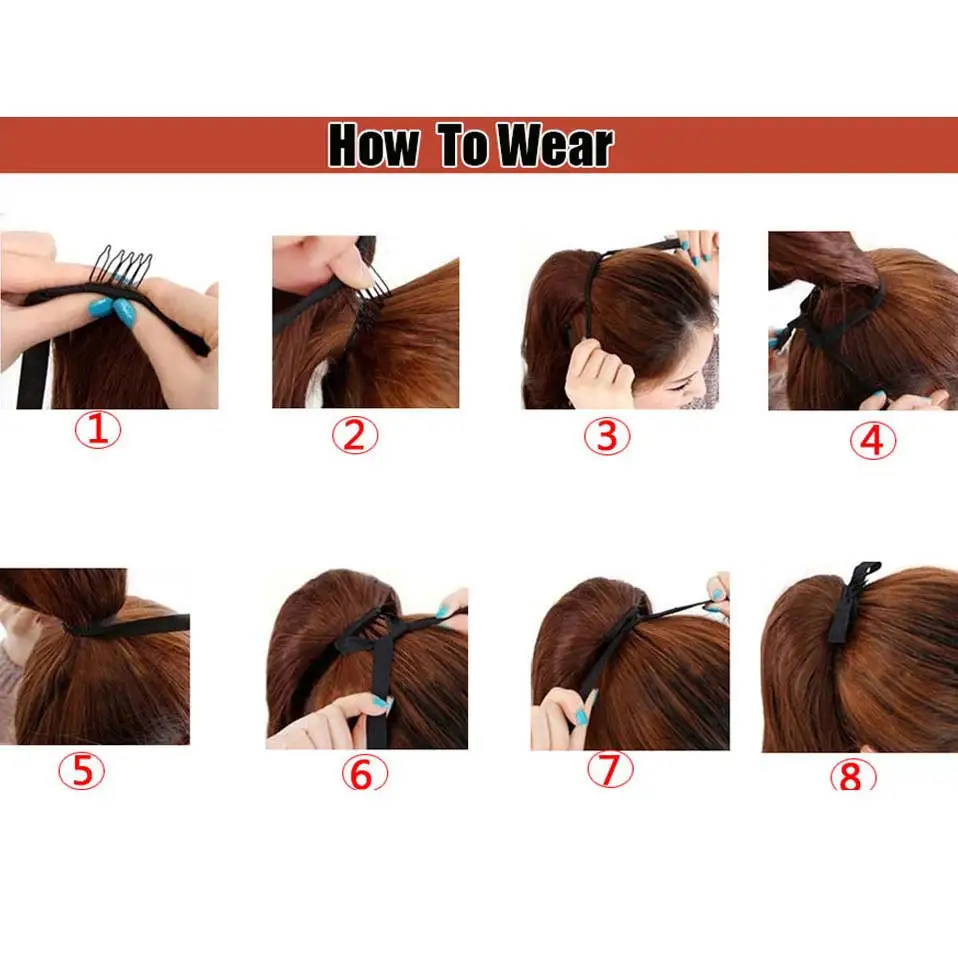 How To Wear

①

②

③

④

⑤

⑥

⑦

⑧