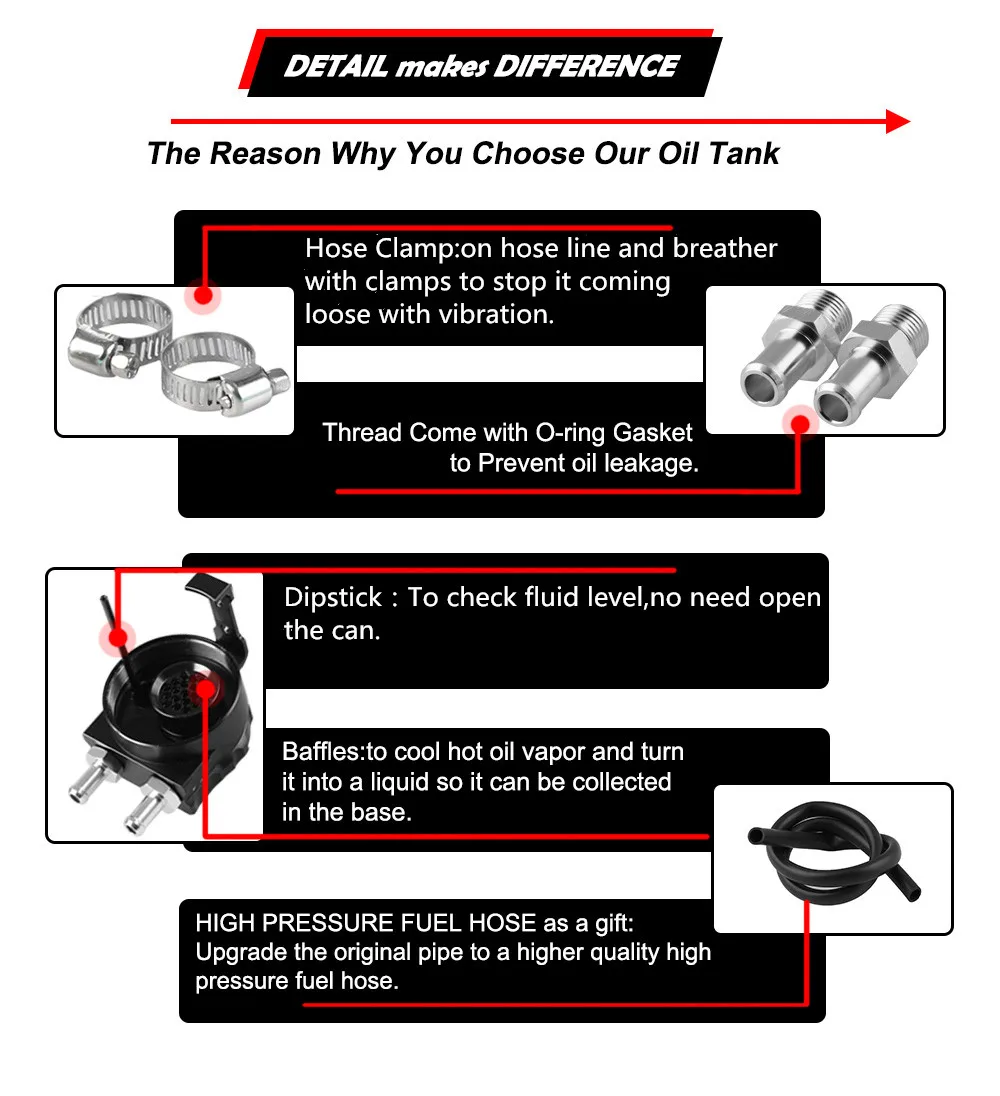 DETAIL makes DIFFERENCE

The Reason Why You Choose Our Oil Tank

Hose Clamp:on hose line and breather with clamps to stop it coming loose with vibration.

Thread Come with O-ring Gasket to Prevent oil leakage.

Dipstick : To check fluid level,no need open the can.

Baffles:to cool hot oil vapor and turn it into a liquid so it can be collected in the base.

HIGH PRESSURE FUEL HOSE as a gift: Upgrade the original pipe to a higher quality high pressure fuel hose.