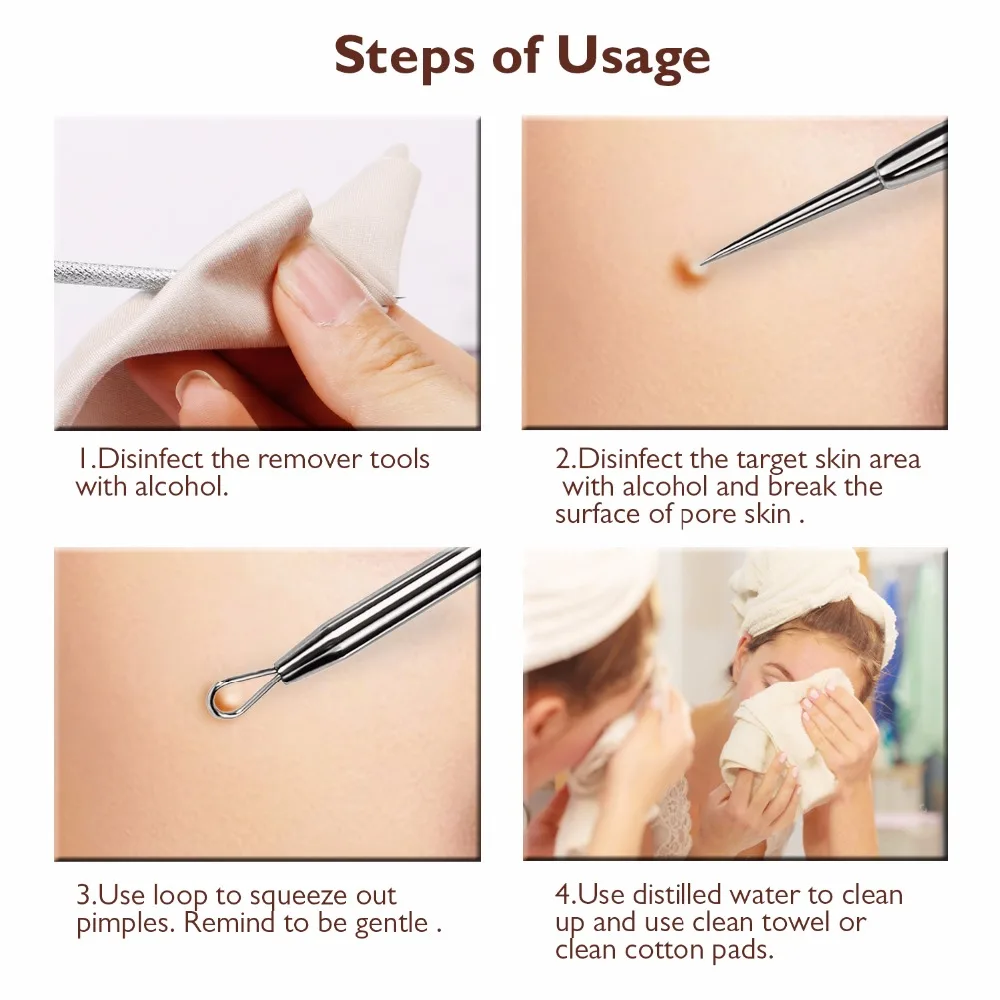 Steps of Usage

1.Disinfect the remover tools with alcohol.

2.Disinfect the target skin area with alcohol and break the surface of pore skin .

3.Use loop to squeeze out pimples. Remind to be gentle .

4.Use distilled water to clean up and use clean towel or clean cotton pads.