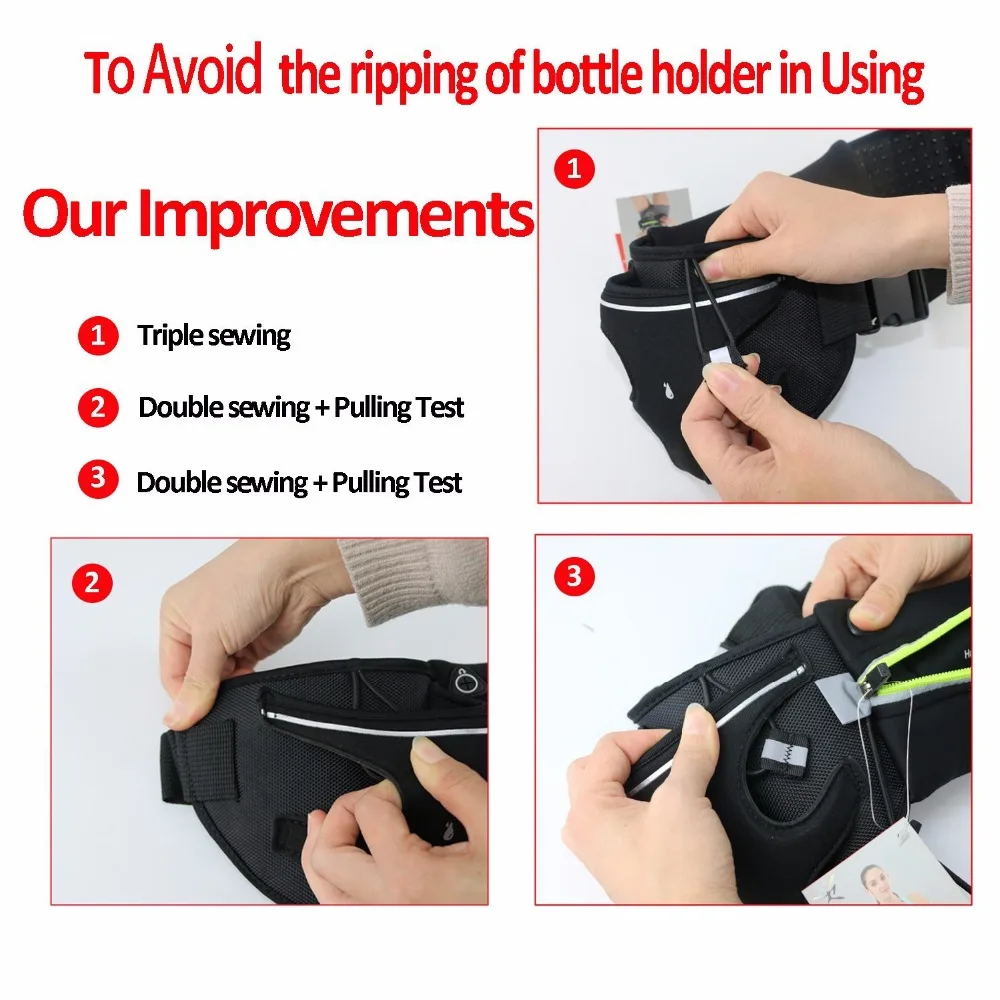 To Avoid the ripping of bottle holder in Using

Our Improvements

1 Triple sewing

2 Double sewing + Pulling Test

3 Double sewing + Pulling Test

1

2

3