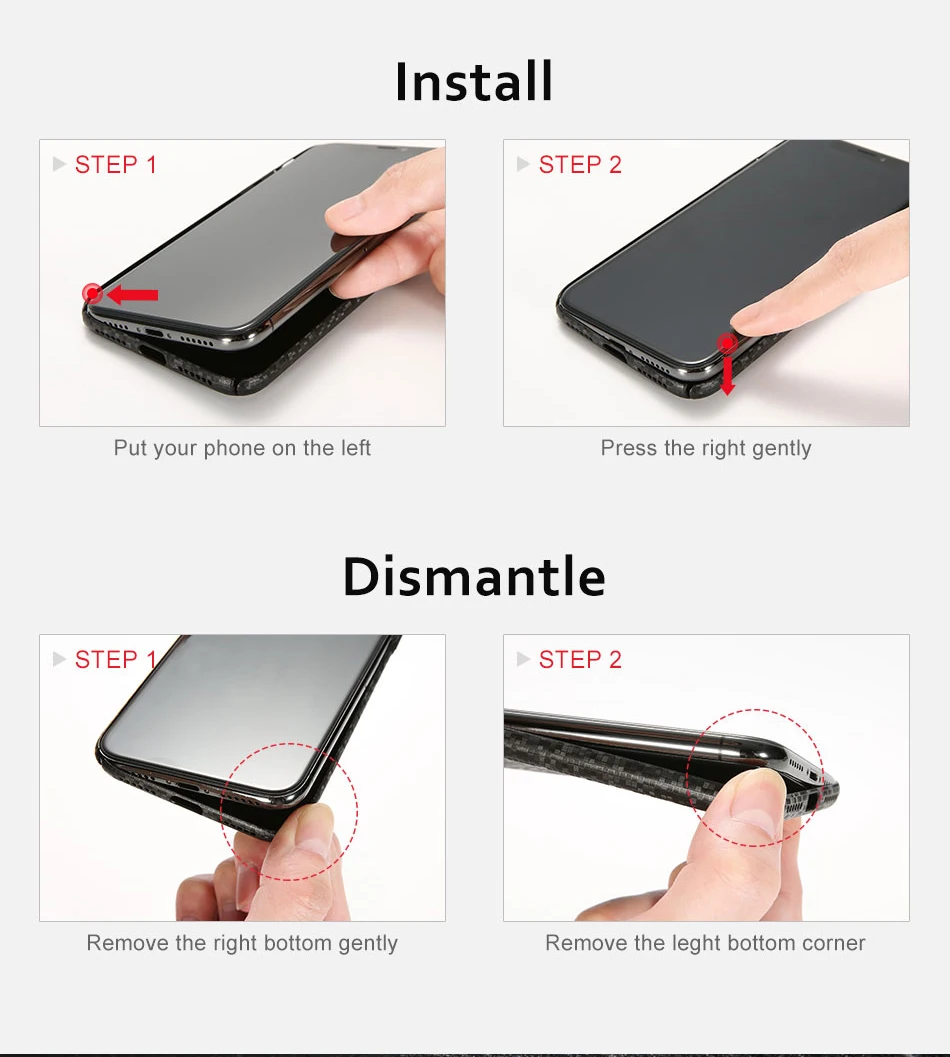 Install

STEP 1

Put your phone on the left

STEP 2

Press the right gently

Dismantle

STEP 1

Remove the right bottom gently

STEP 2

Remove the leght bottom corner