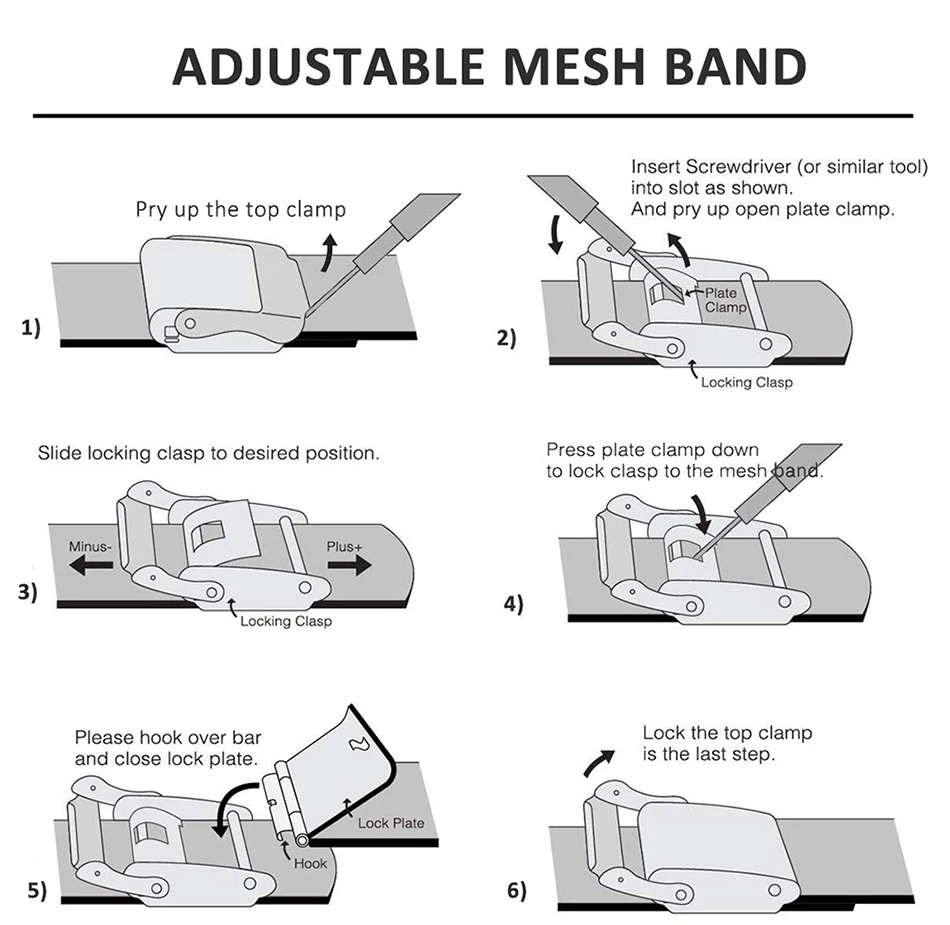 ADJUSTABLE MESH BAND

Pry up the top clamp

1)

Insert Screwdriver (or similar tool) into slot as shown.
And pry up open plate clamp.

Plate Clamp

Locking Clasp

2)

Slide locking clasp to desired position.

Minus-

Plus+

Locking Clasp

3)

Press plate clamp down to lock clasp to the mesh band.

4)

Please hook over bar and close lock plate.

Lock Plate

Hook

5)

Lock the top clamp is the last step.

6)