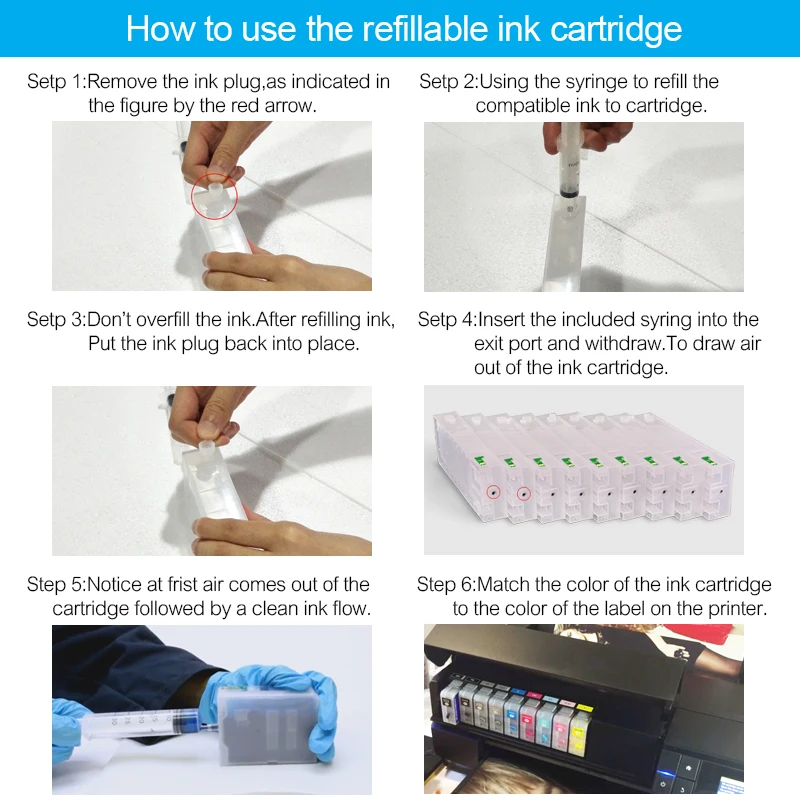 How to use the refillable ink cartridge

Setp 1:Remove the ink plug,as indicated in the figure by the red arrow.

Setp 2:Using the syringe to refill the compatible ink to cartridge.

Setp 3:Don't overfill the ink.After refilling ink, Put the ink plug back into place.

Setp 4:Insert the included syring into the exit port and withdraw.To draw air out of the ink cartridge.

Step 5:Notice at frist air comes out of the cartridge followed by a clean ink flow.

Step 6:Match the color of the ink cartridge to the color of the label on the printer.