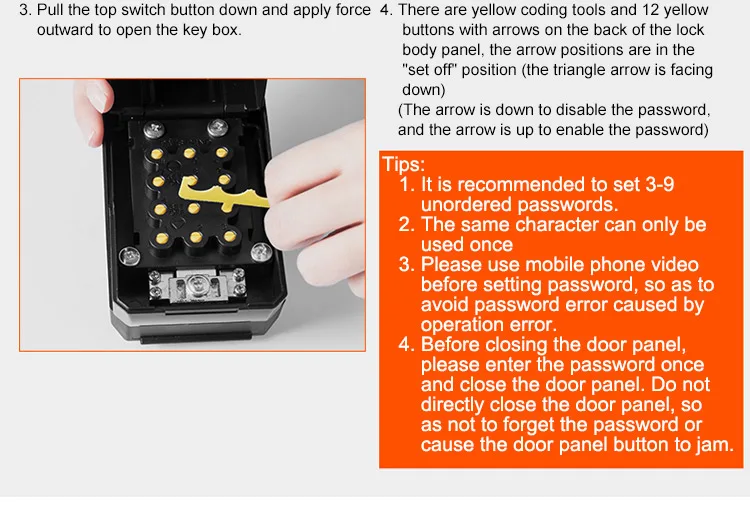 3. Pull the top switch button down and apply force outward to open the key box.

4. There are yellow coding tools and 12 yellow buttons with arrows on the back of the lock body panel, the arrow positions are in the "set off" position (the triangle arrow is facing down)
(The arrow is down to disable the password, and the arrow is up to enable the password)

Tips:
1. It is recommended to set 3-9 unordered passwords.
2. The same character can only be used once
3. Please use mobile phone video before setting password, so as to avoid password error caused by operation error.
4. Before closing the door panel, please enter the password once and close the door panel. Do not directly close the door panel, so as not to forget the password or cause the door panel button to jam.