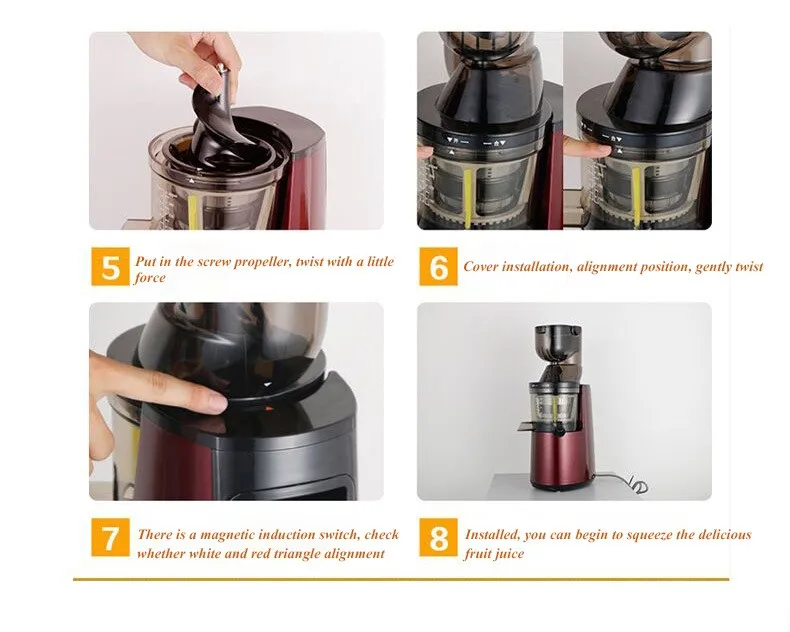 5 Put in the screw propeller, twist with a little force

6 Cover installation, alignment position, gently twist

7 There is a magnetic induction switch, check whether white and red triangle alignment

8 Installed, you can begin to squeeze the delicious fruit juice