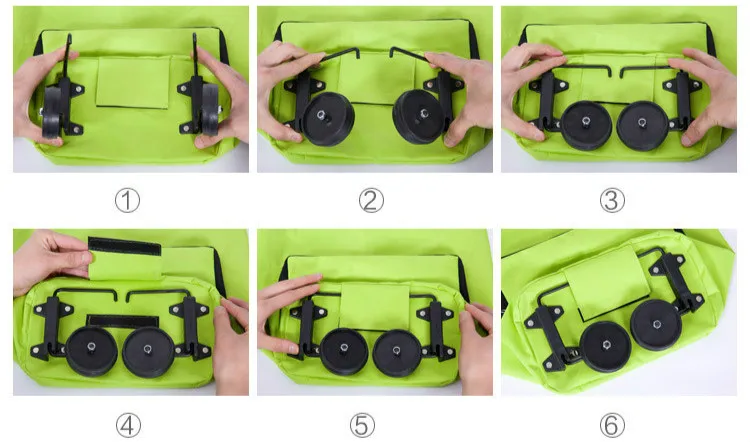 ①

②

③

④

⑤

⑥