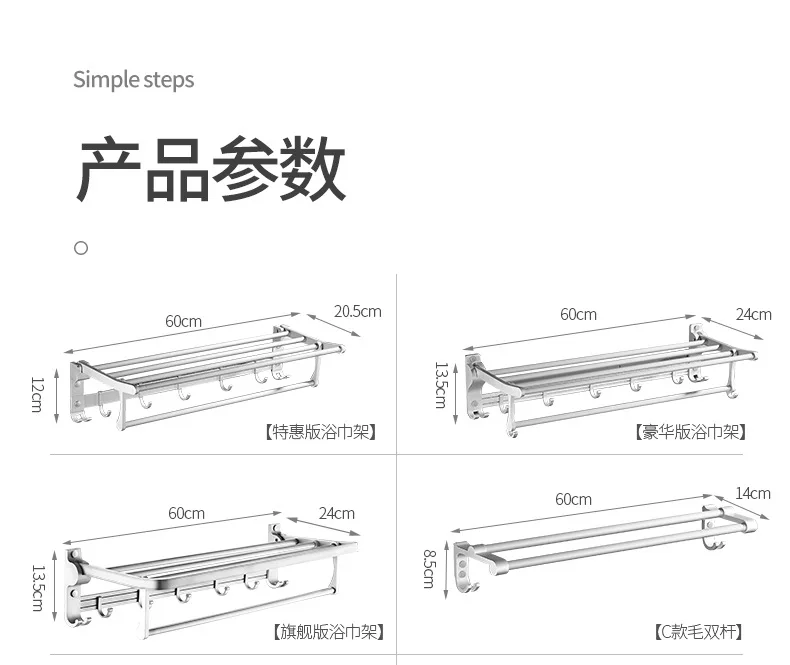 Simple steps

产品参数

60cm
20.5cm
12cm
【特惠版浴巾架】

60cm
24cm
13.5cm
【豪华版浴巾架】

60cm
24cm
13.5cm
【旗舰版浴巾架】

60cm
14cm
8.5cm
【C款毛双杆】