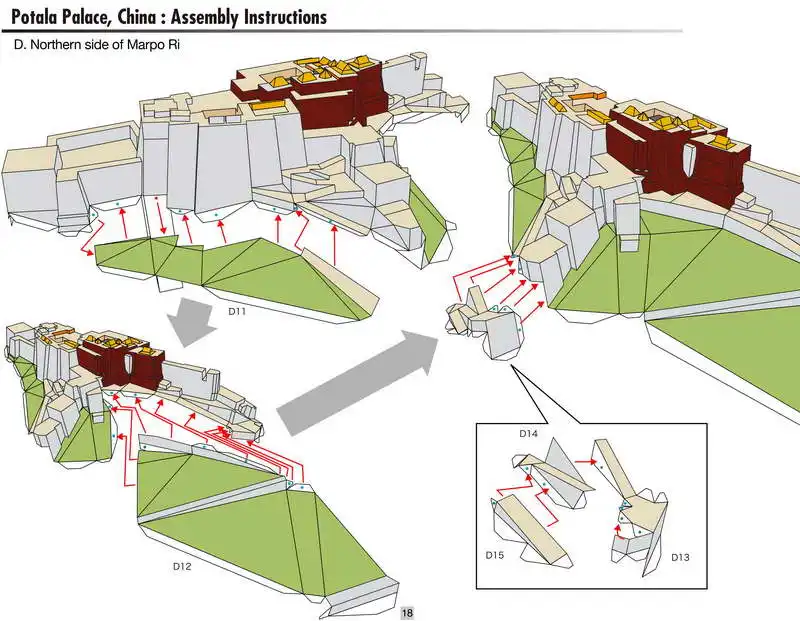 Potala Palace, China : Assembly Instructions

D. Northern side of Marpo Ri

D11

D12

D14

D15

D13

18