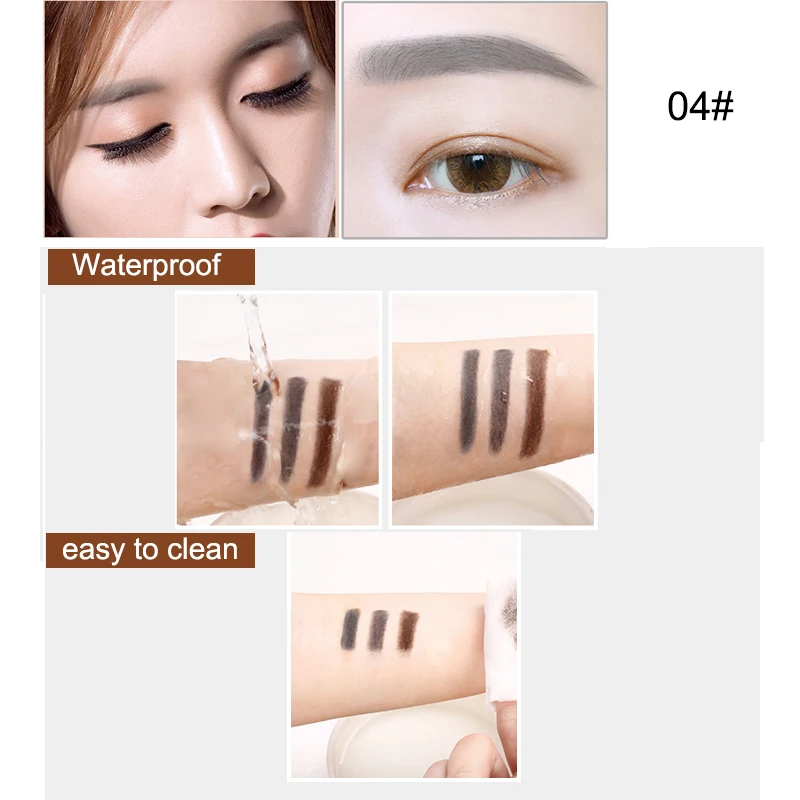 04#

Waterproof

easy to clean