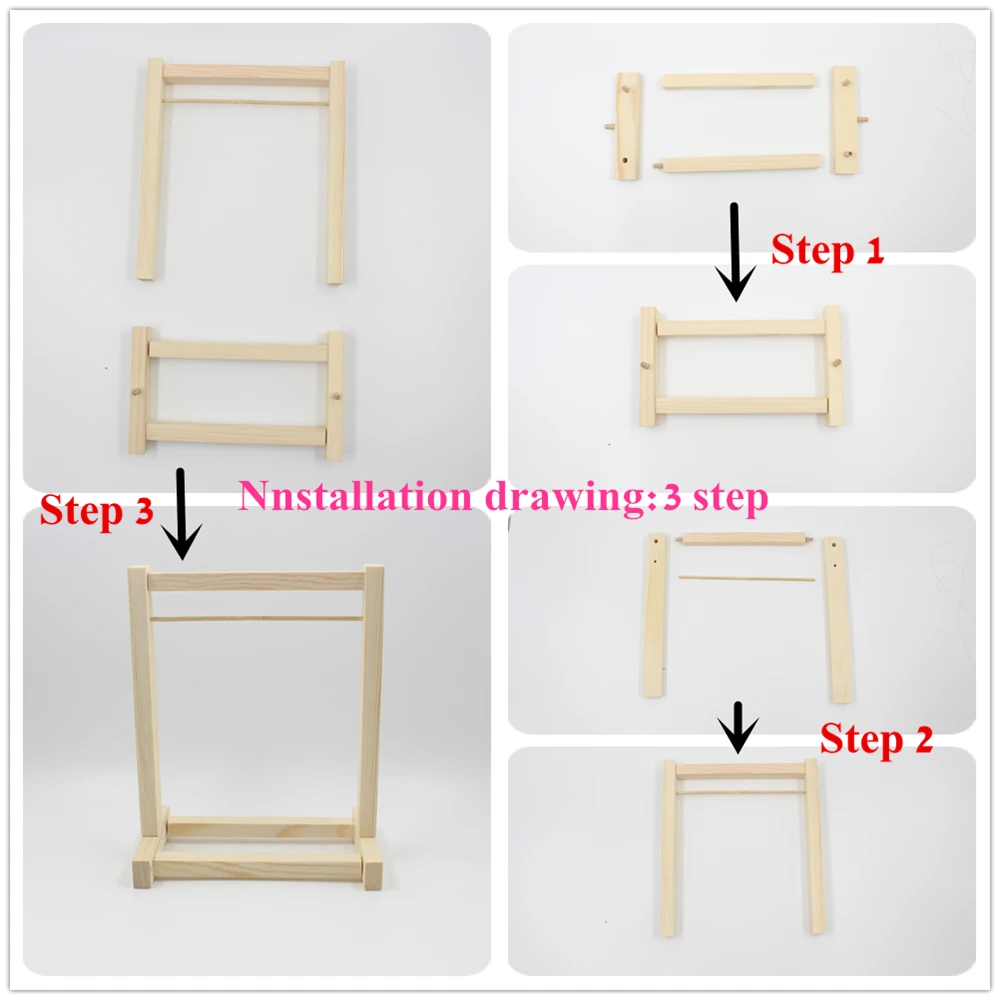 Step 1

Step 3

Nnstallation drawing:3 step

Step 2