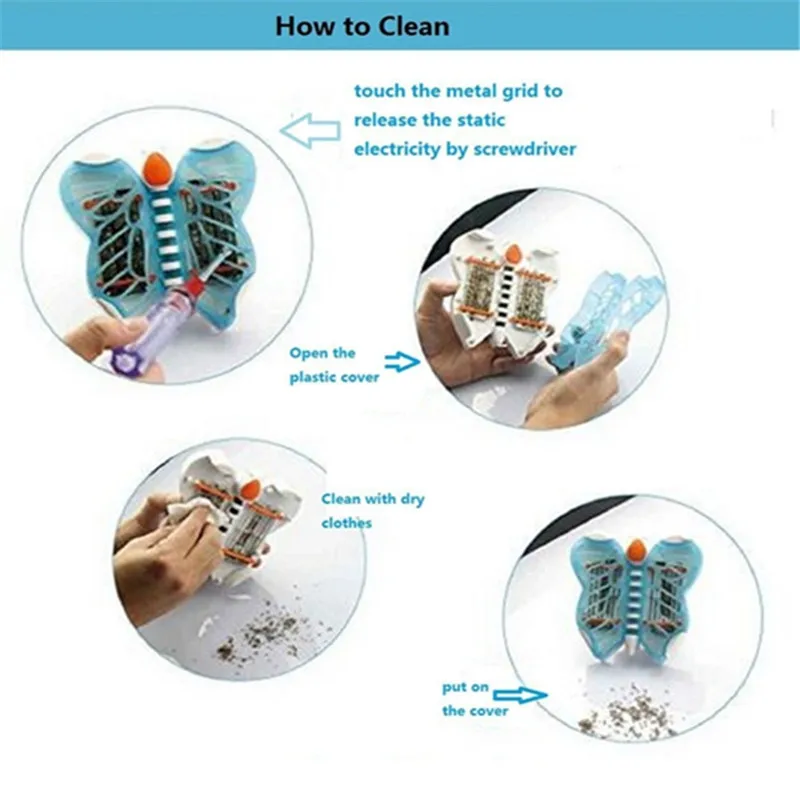 How to Clean

touch the metal grid to release the static electricity by screwdriver

Open the plastic cover

Clean with dry clothes

put on the cover