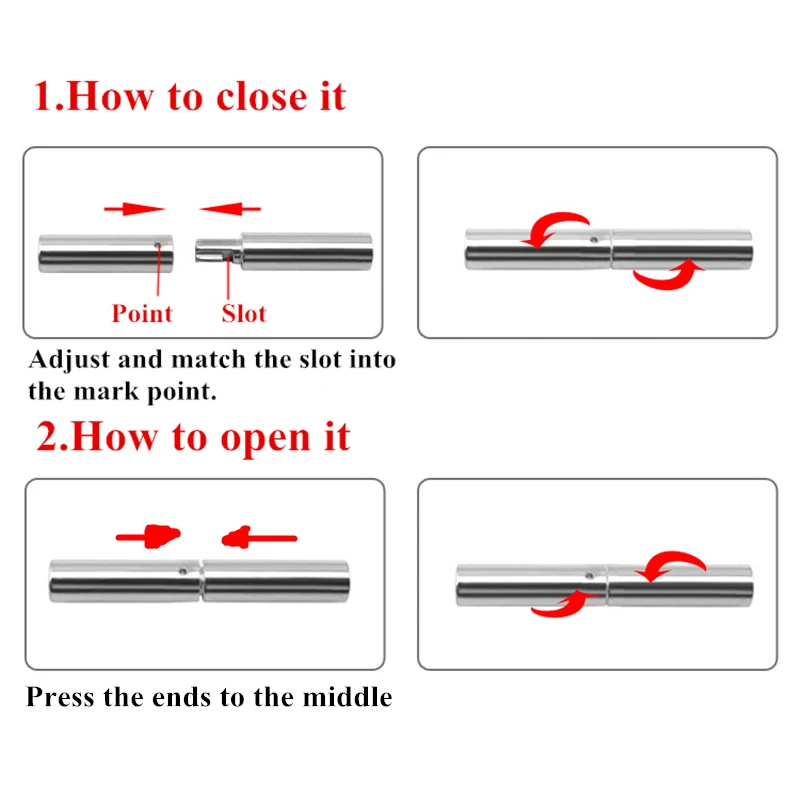 1.How to close it

Point

Slot

Adjust and match the slot into the mark point.

2.How to open it

Press the ends to the middle