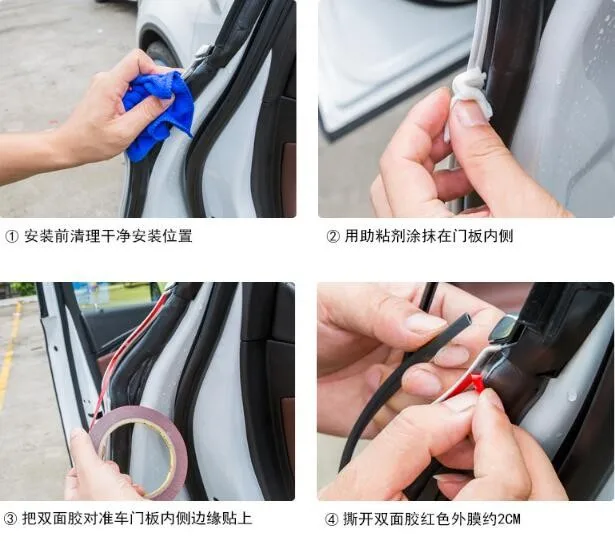 ① 安装前清理干净安装位置

② 用助粘剂涂抹在门板内侧

③ 把双面胶对准车门板内侧边缘贴上

④ 撕开双面胶红色外膜约2CM