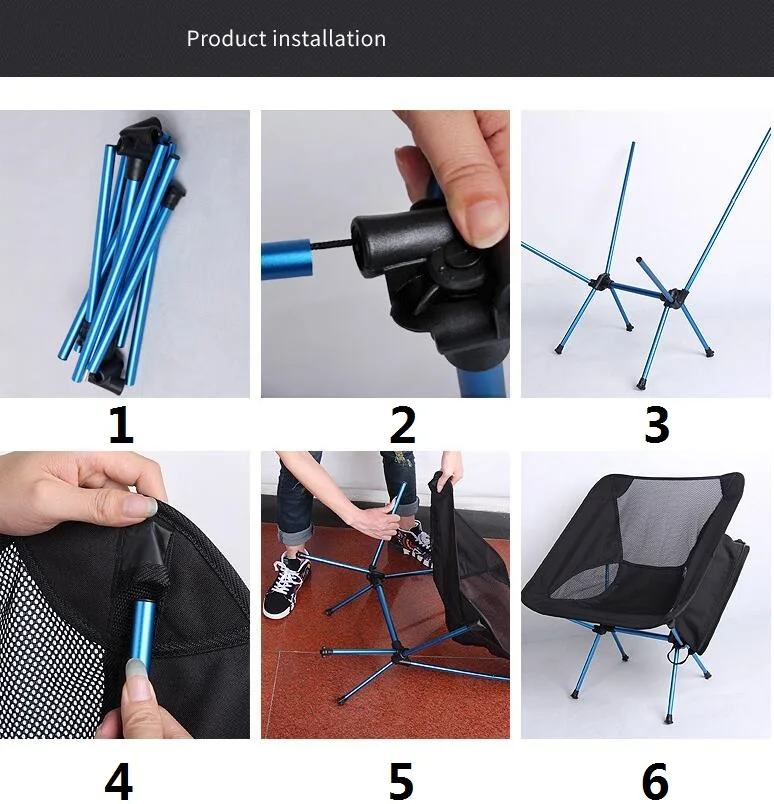 Product installation

1

2

3

4

5

6